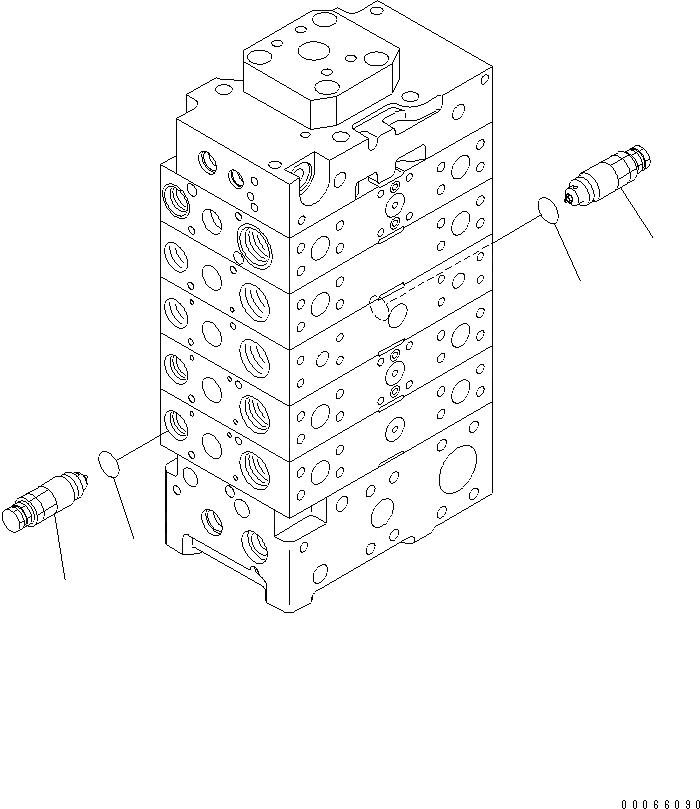 00066090