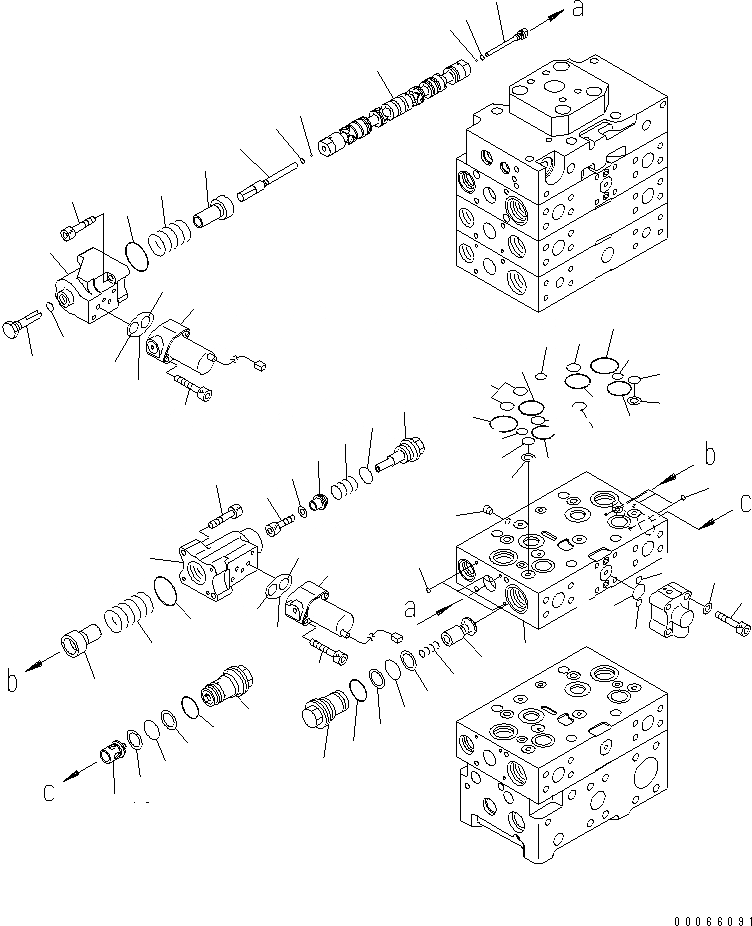 a

b

c

a

b

c

00066091