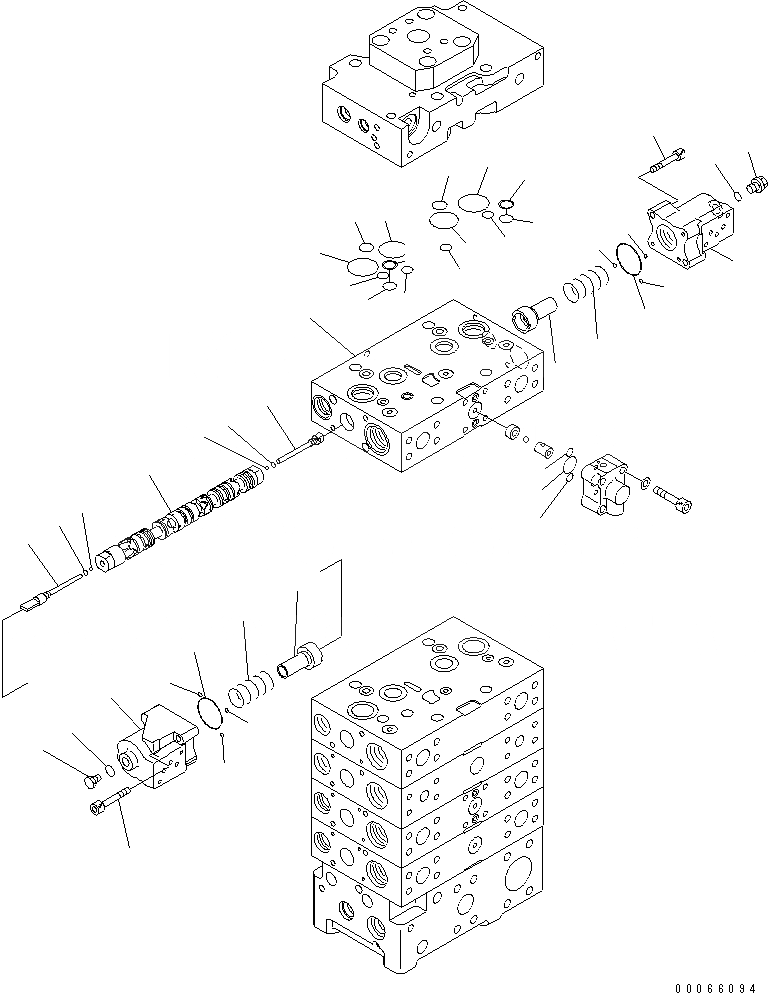 00066094