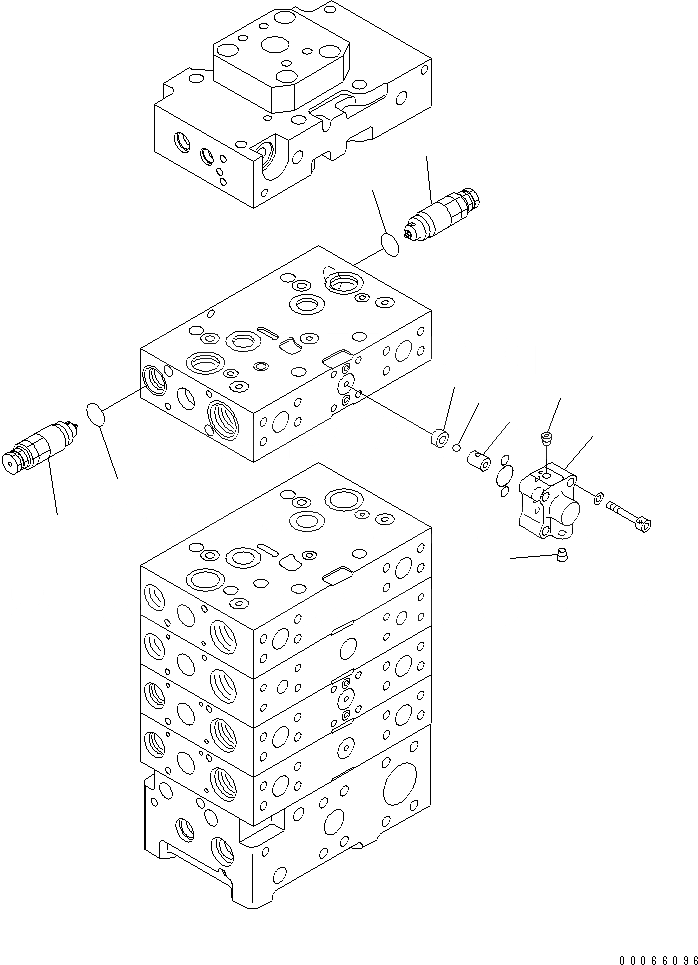 00066096