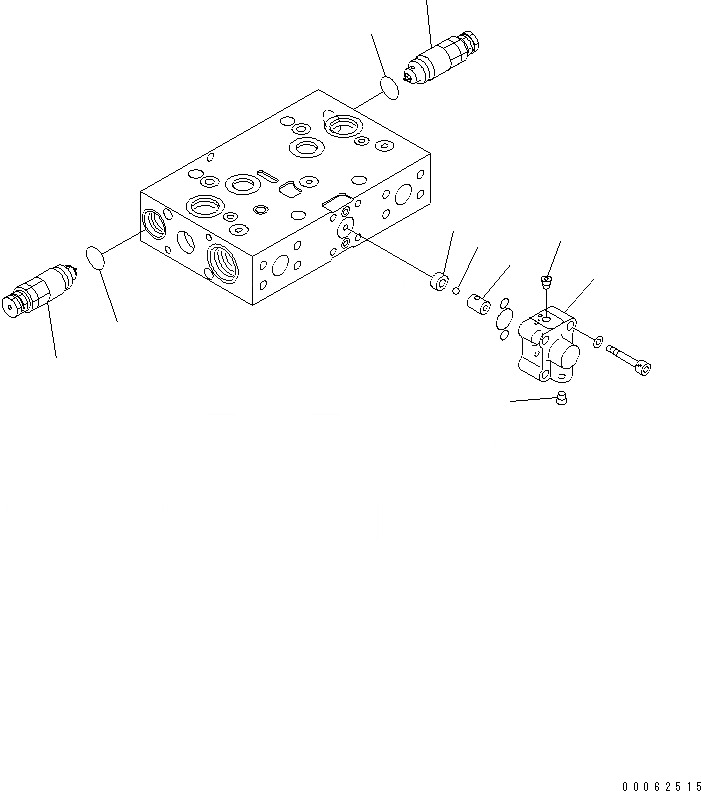 00062515