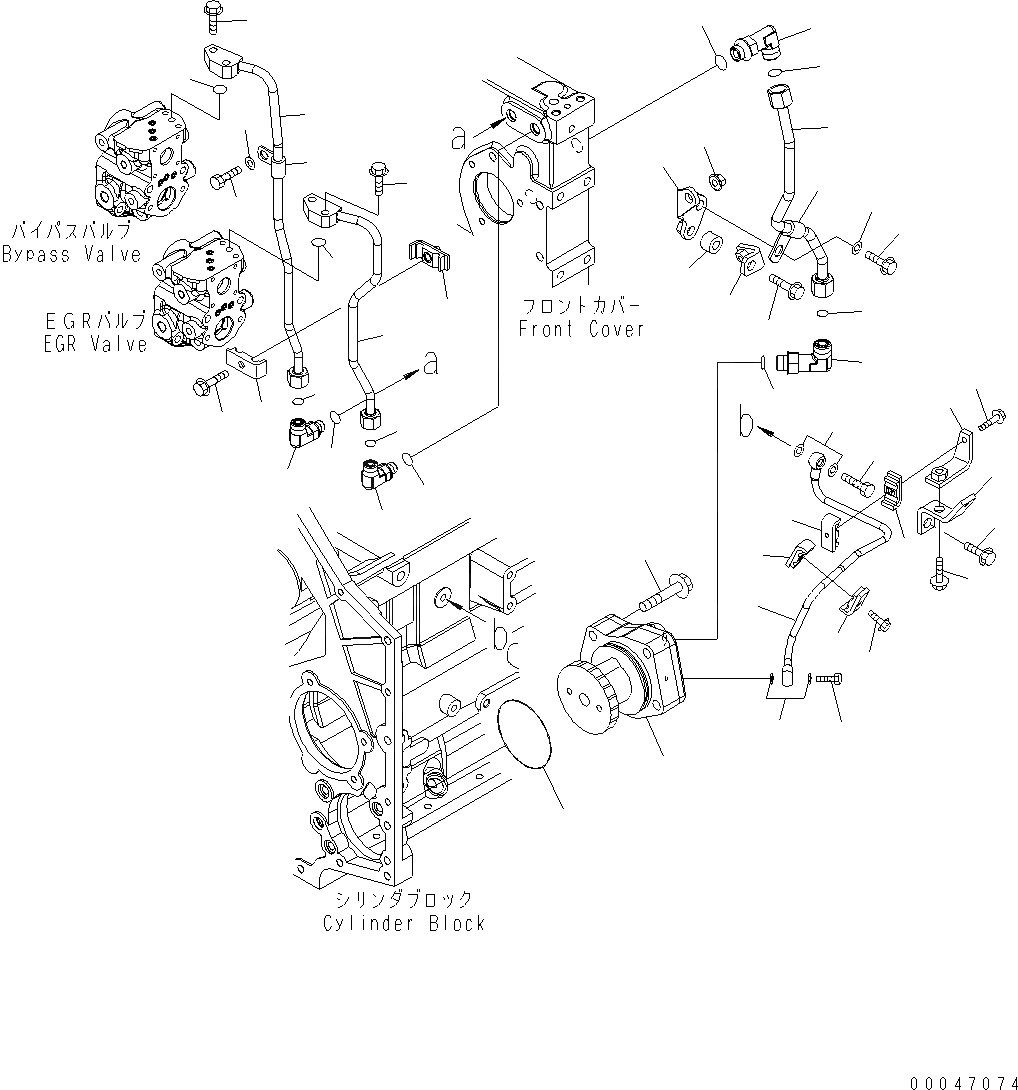 バイパスバルブ
Bypass Valve

EGRバルブ
EGR Valve

a

a

フロントカバー
Front Cover

b

b

シリンダブロック
Cylinder Block

00047074