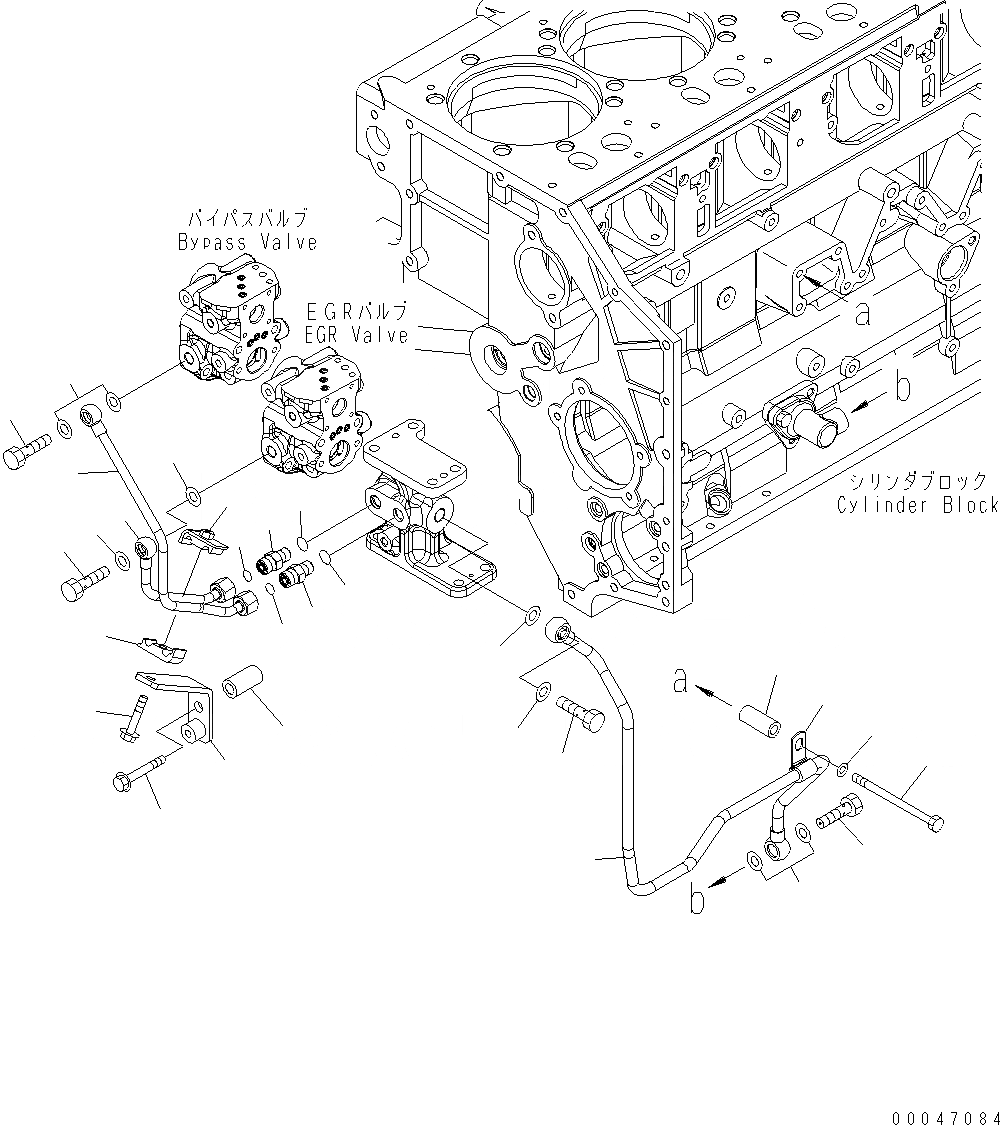 バイパスバルブ
Bypass Valve

EGRバルブ
EGR Valve

a

b

シリンダブロック
Cylinder Block

a

b

00047084