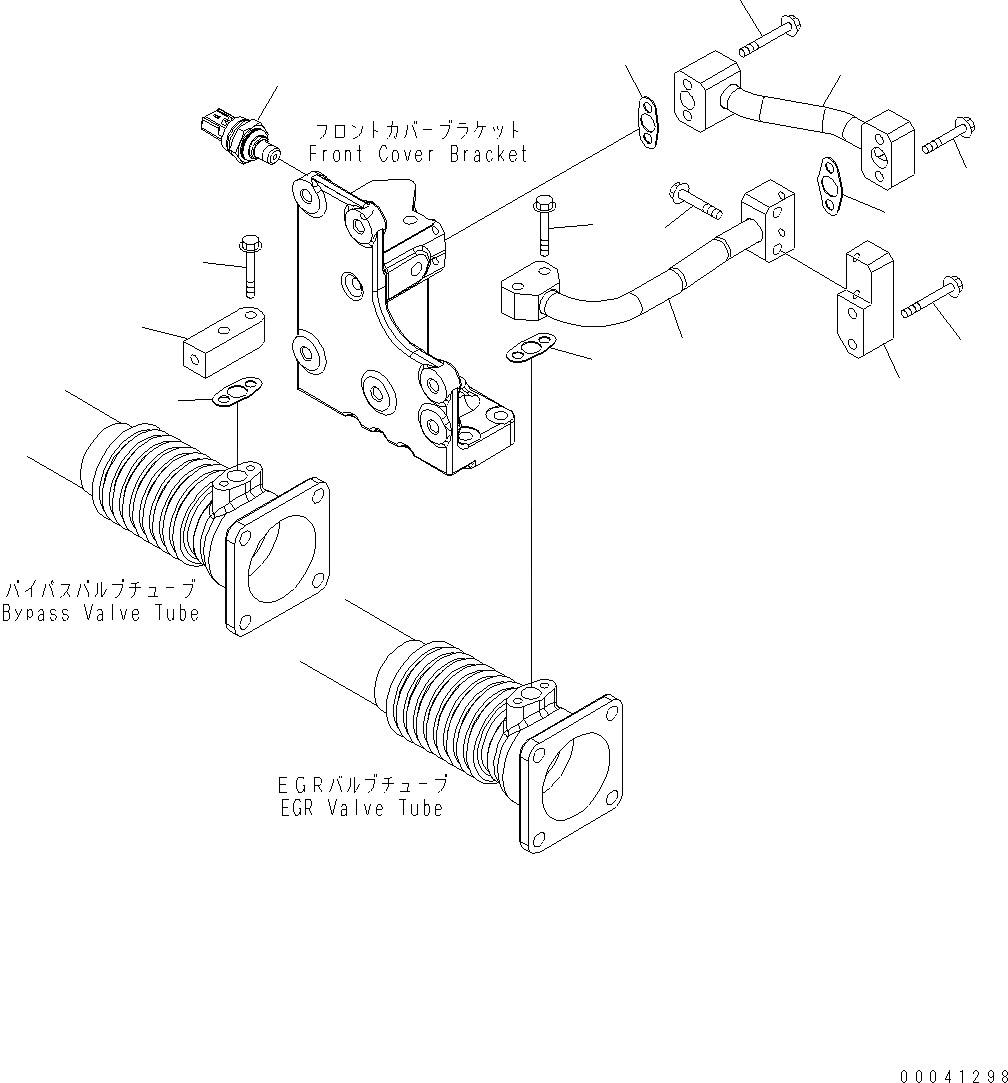 フロントカバーブラケット
Front Cover Bracket

バイパスバルブチューブ
Bypass Valve Tube

EGRバルブチューブ
EGR Valve Tube

00041298