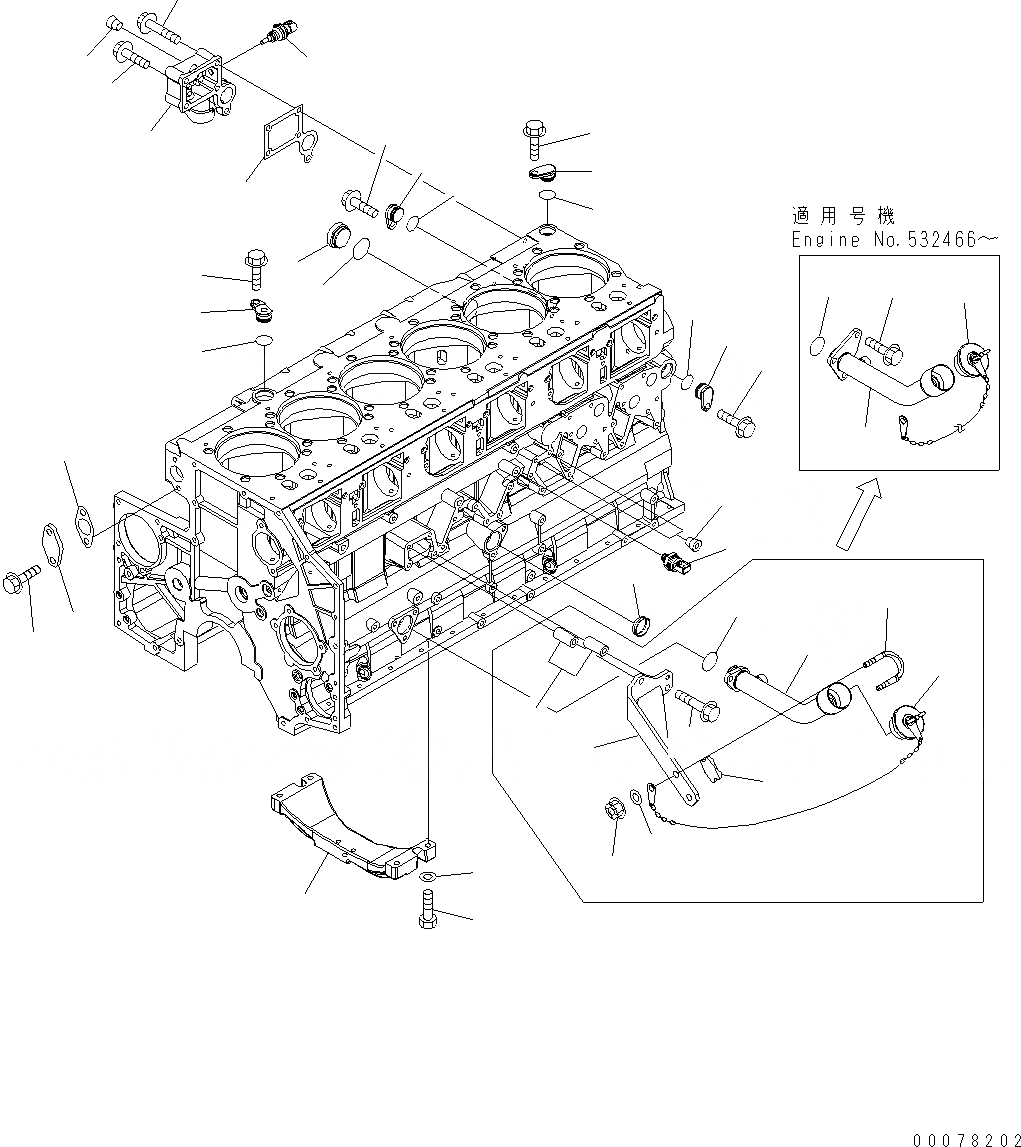 適用号機
Engine No.532466～

00078202