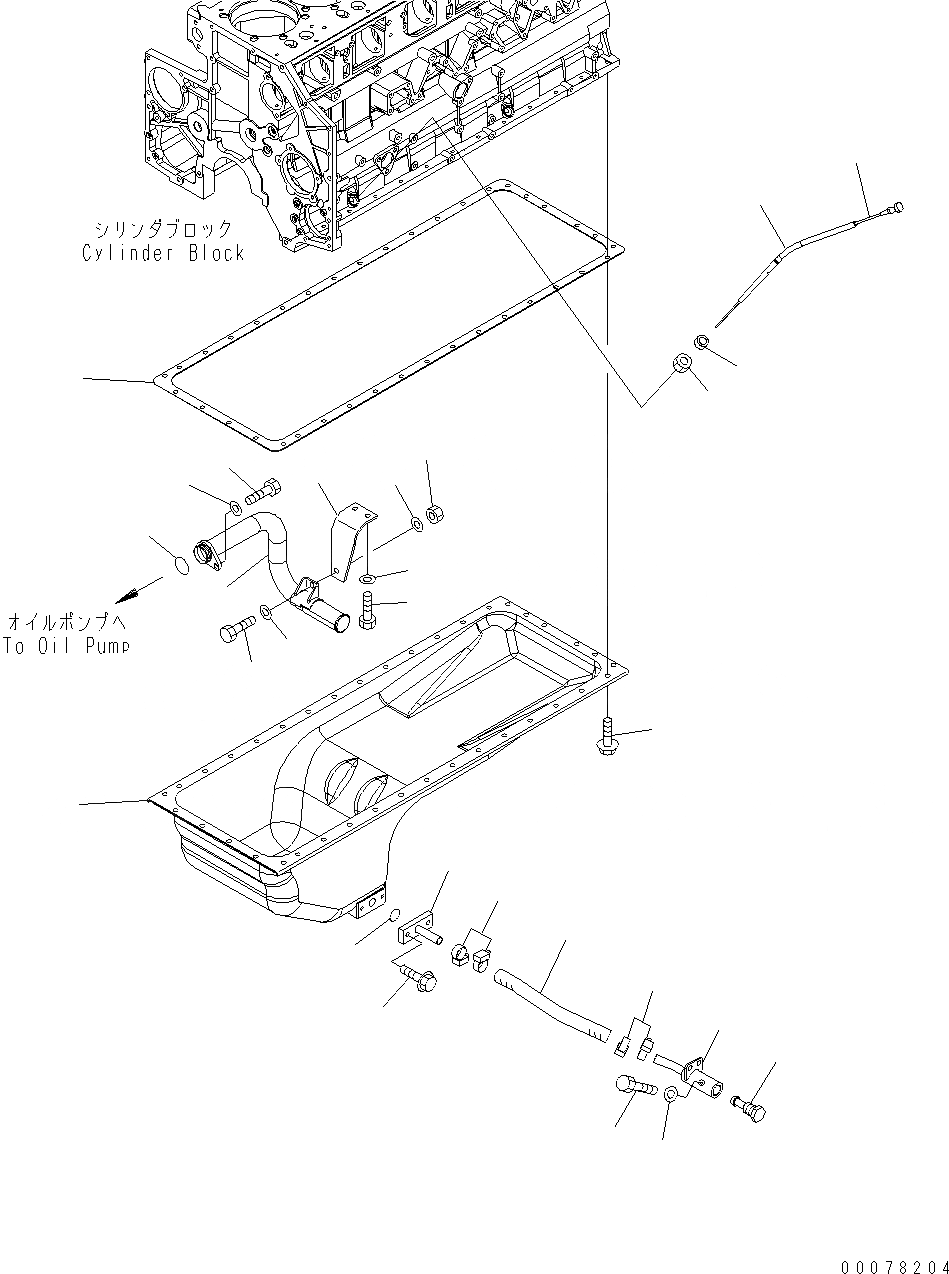 シリンダブロック
Cylinder Block

オイルポンプへ
To Oil Pump

00078204