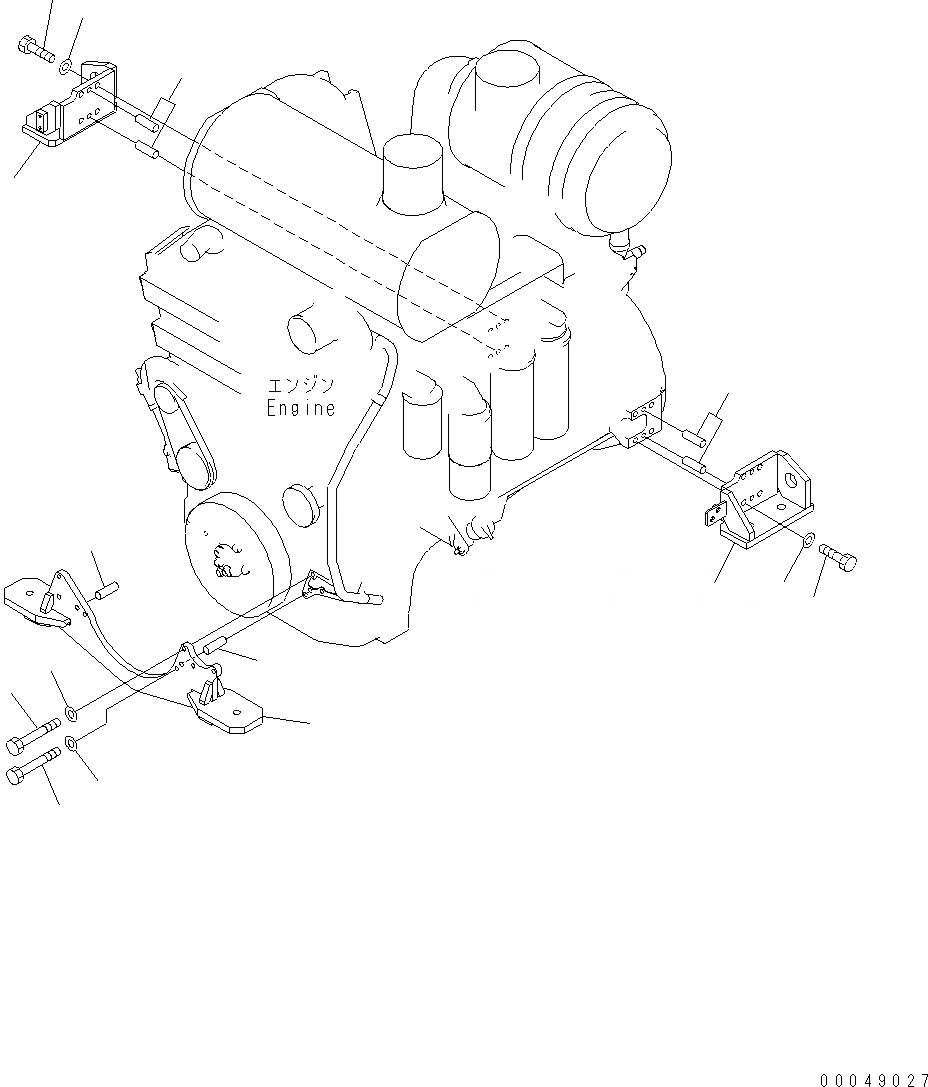 エンジン
Engine

00049027