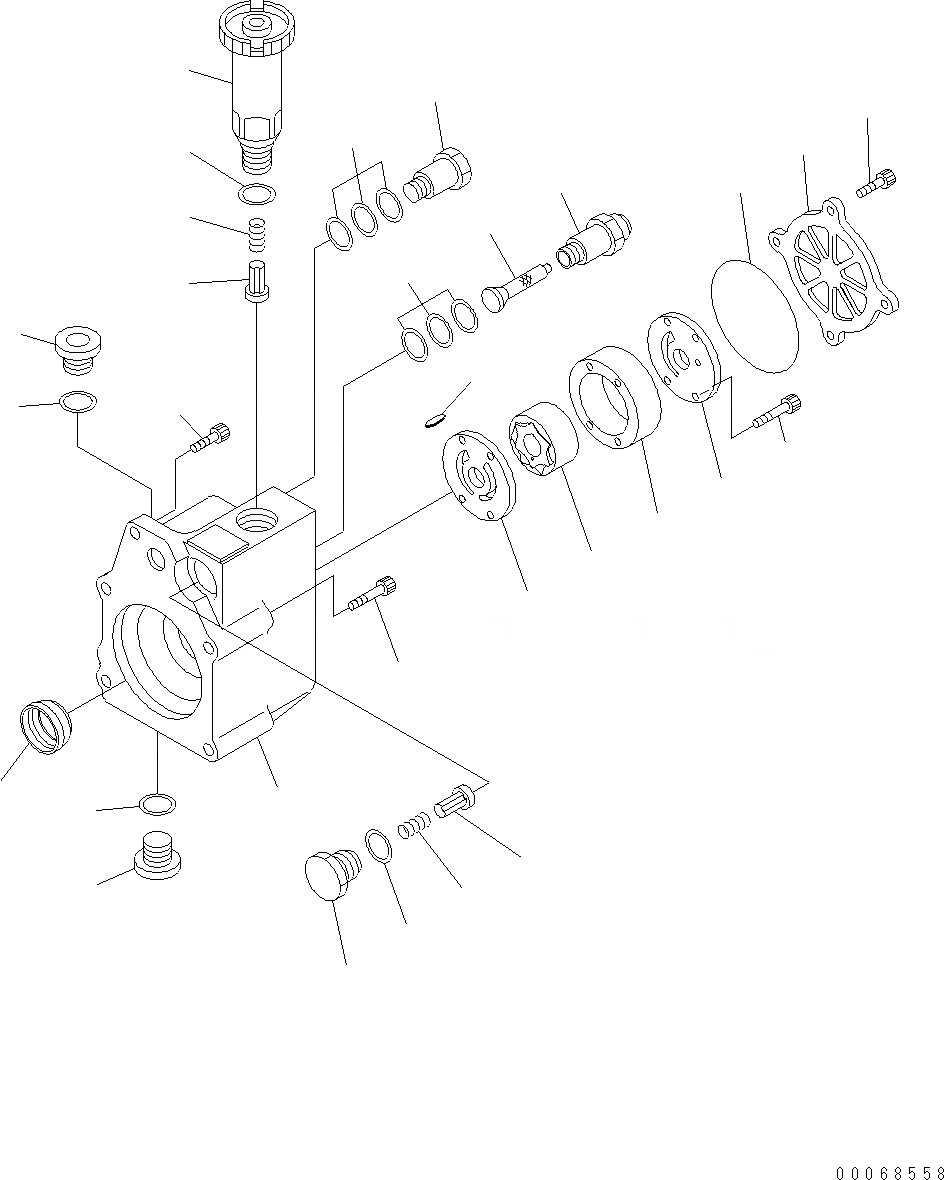 00068558