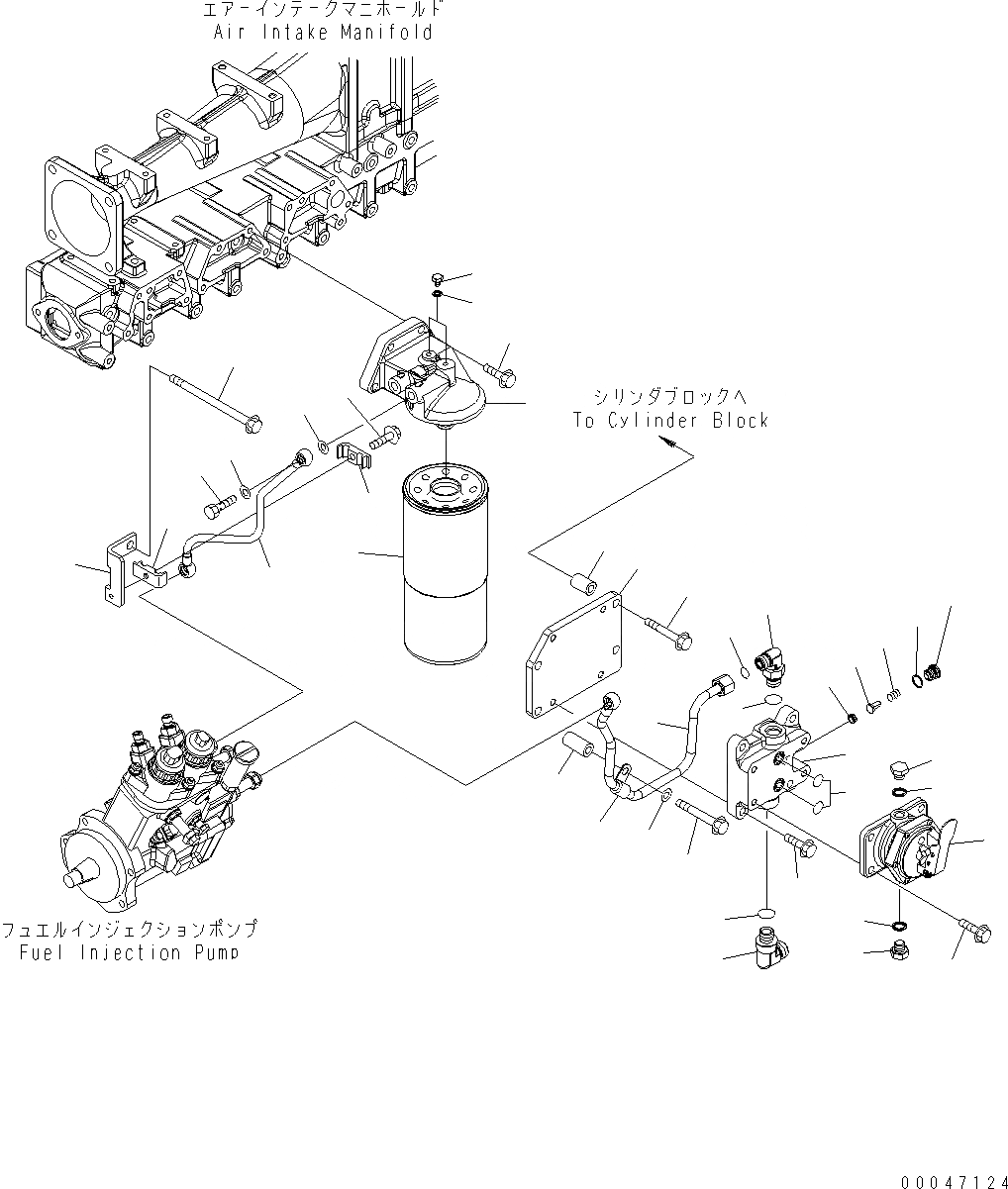 エアーインテークマニホールド
Air Intake Manifold

シリンダブロックへ
To Cylinder Block

フュエルインジェクションポンプ
Fuel Injection Pump

00047124