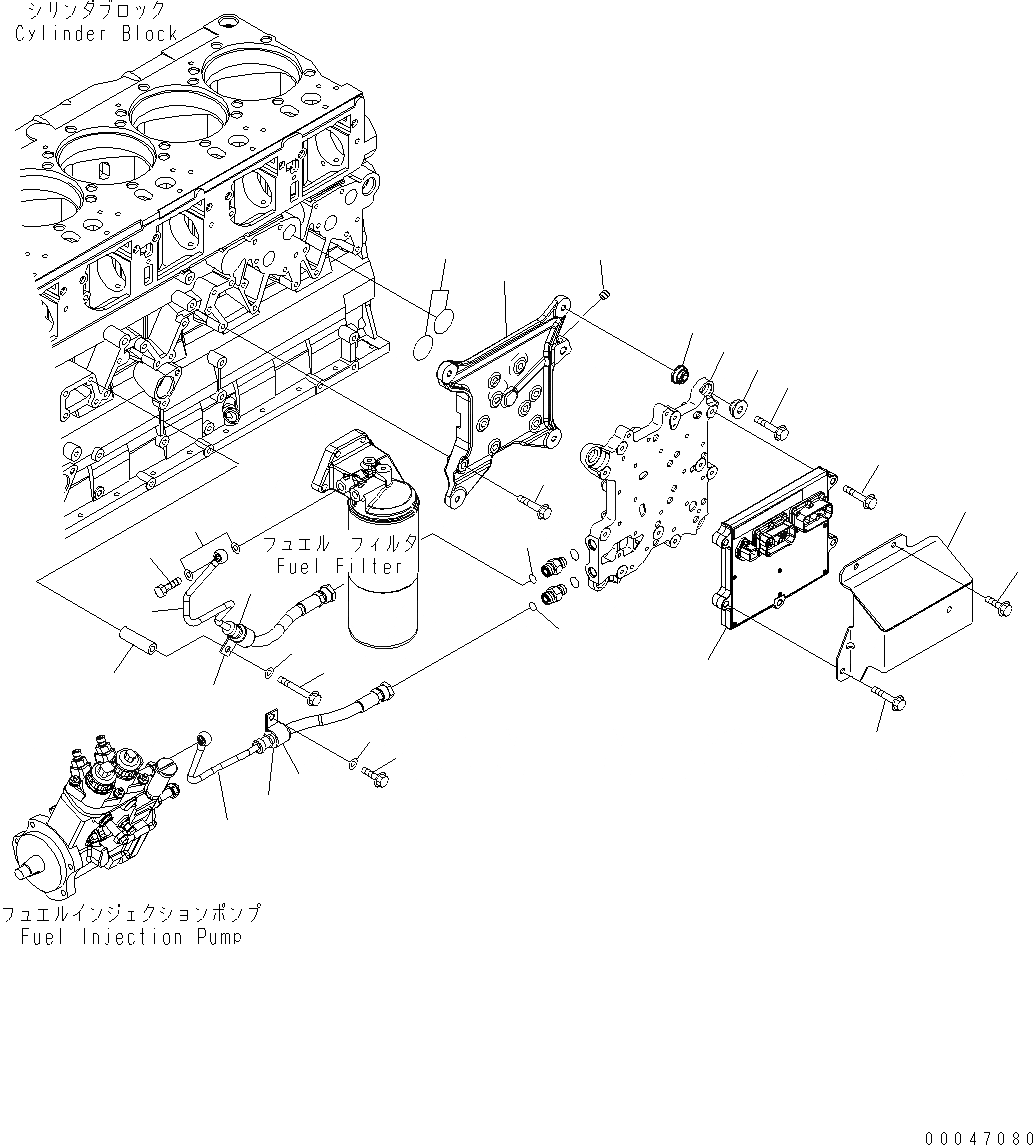 シリンダブロック
Cylinder Block

フュエル フィルタ
Fuel Filter

フュエルインジェクションポンプ
Fuel Injection Pump

00047080