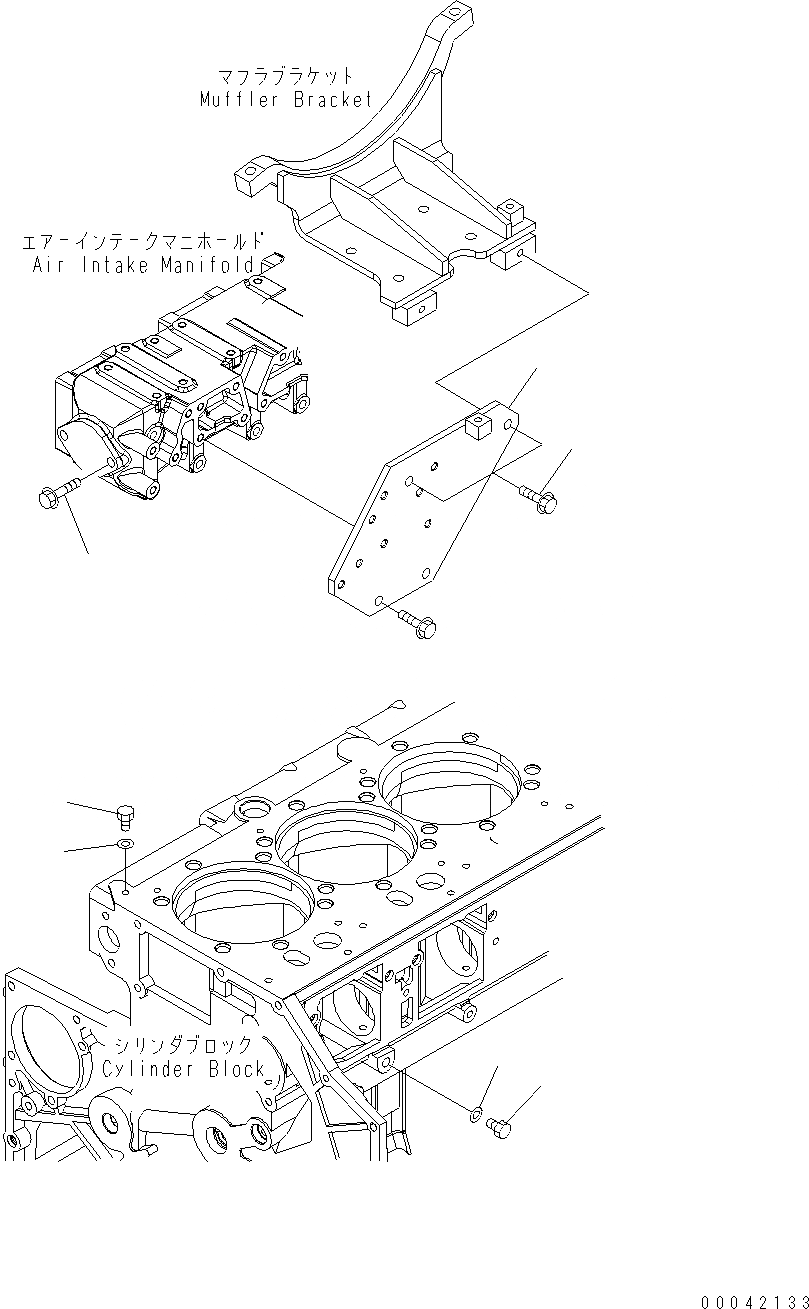 マフラブラケット
Muffler Bracket

エアーインテークマニホールド
Air Intake Manifold

シリンダブロック
Cylinder Block

00042133