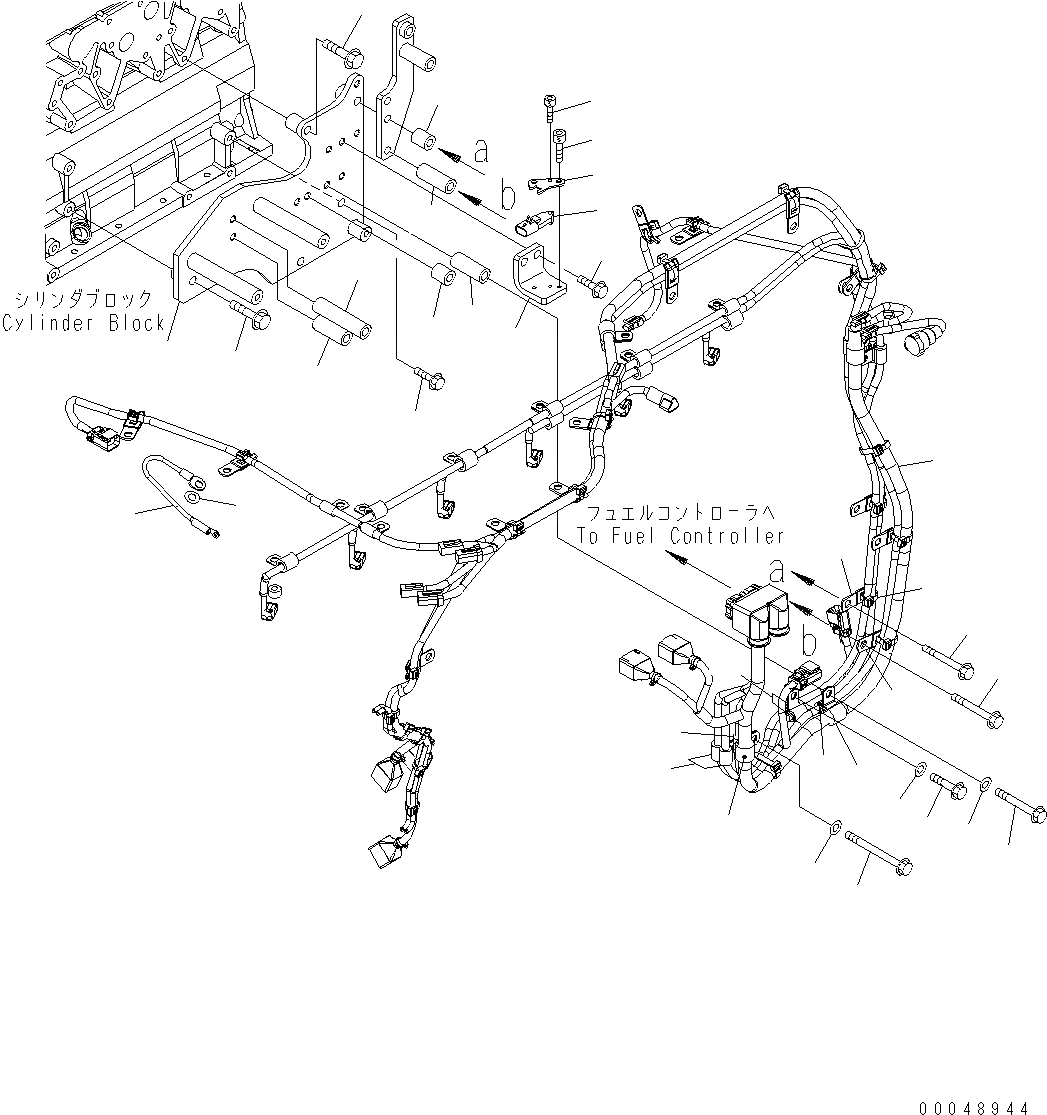 a
b
シリンダブロック
Cylinder Block
フュエルコントローラへ
To Fuel Controller
a
b
00048944