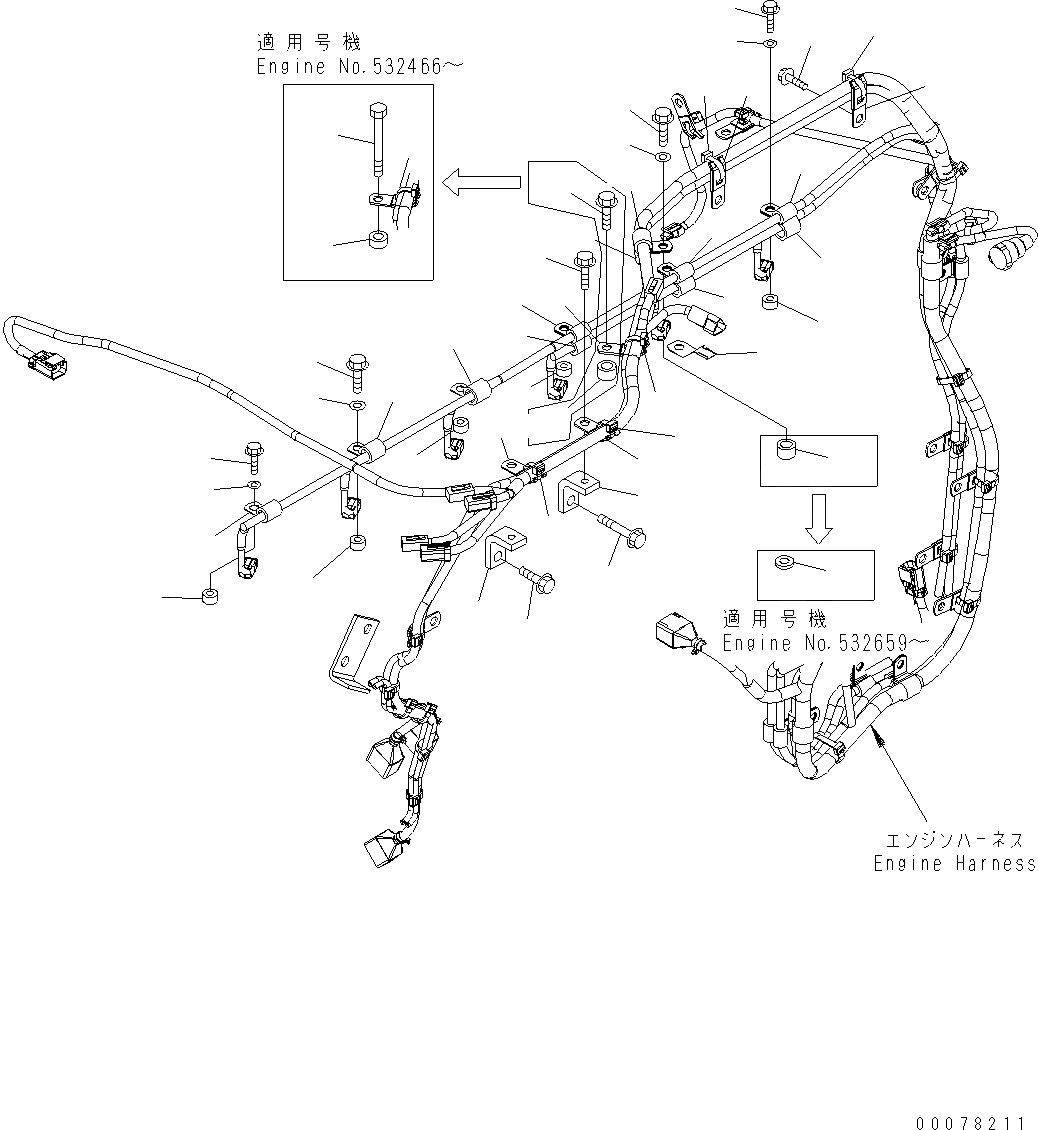 適用号機
Engine No.532466～

適用号機
Engine No.532659～

エンジンハーネス
Engine Harness

00078211