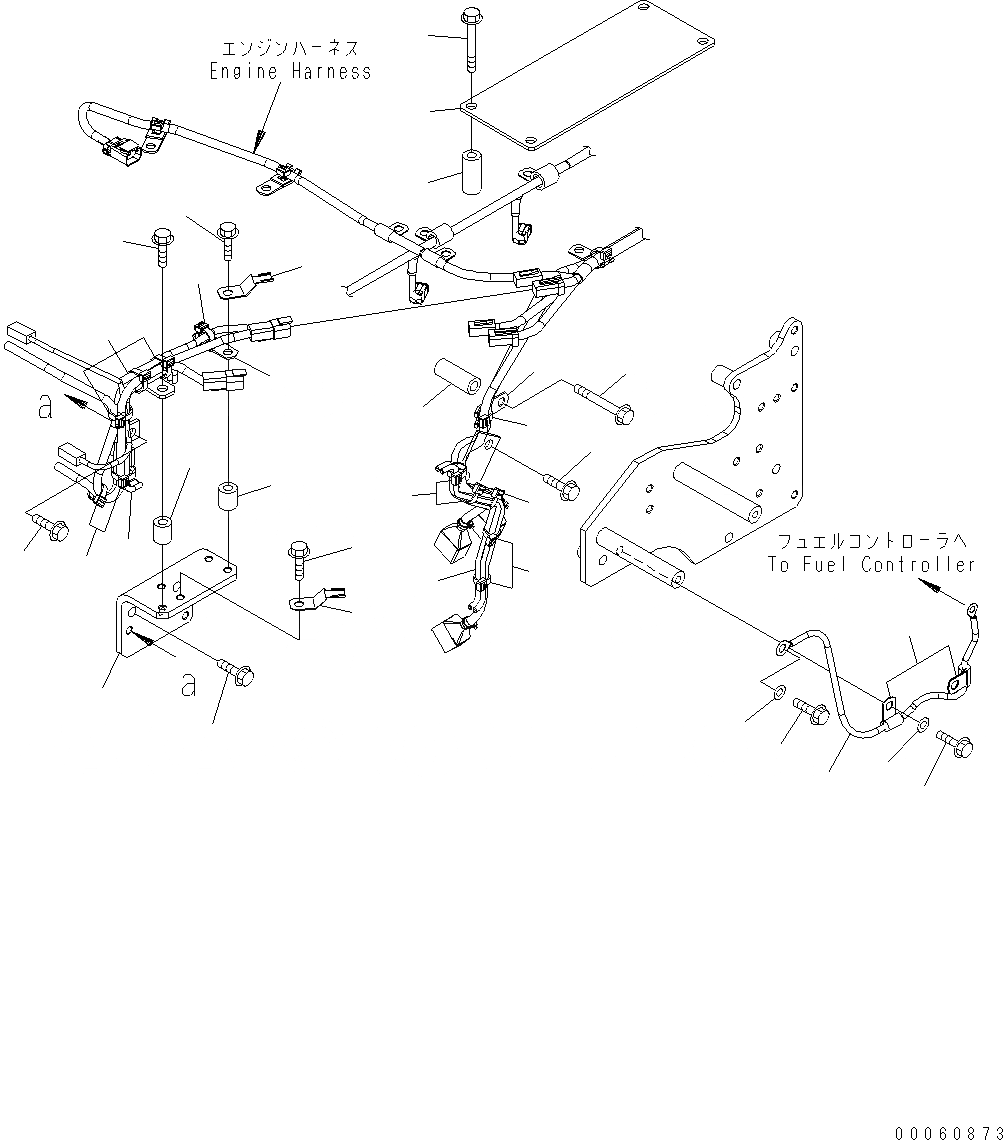 エンジンハーネス
Engine Harness

a

a

フュエルコントローラへ
To Fuel Controller

00060873