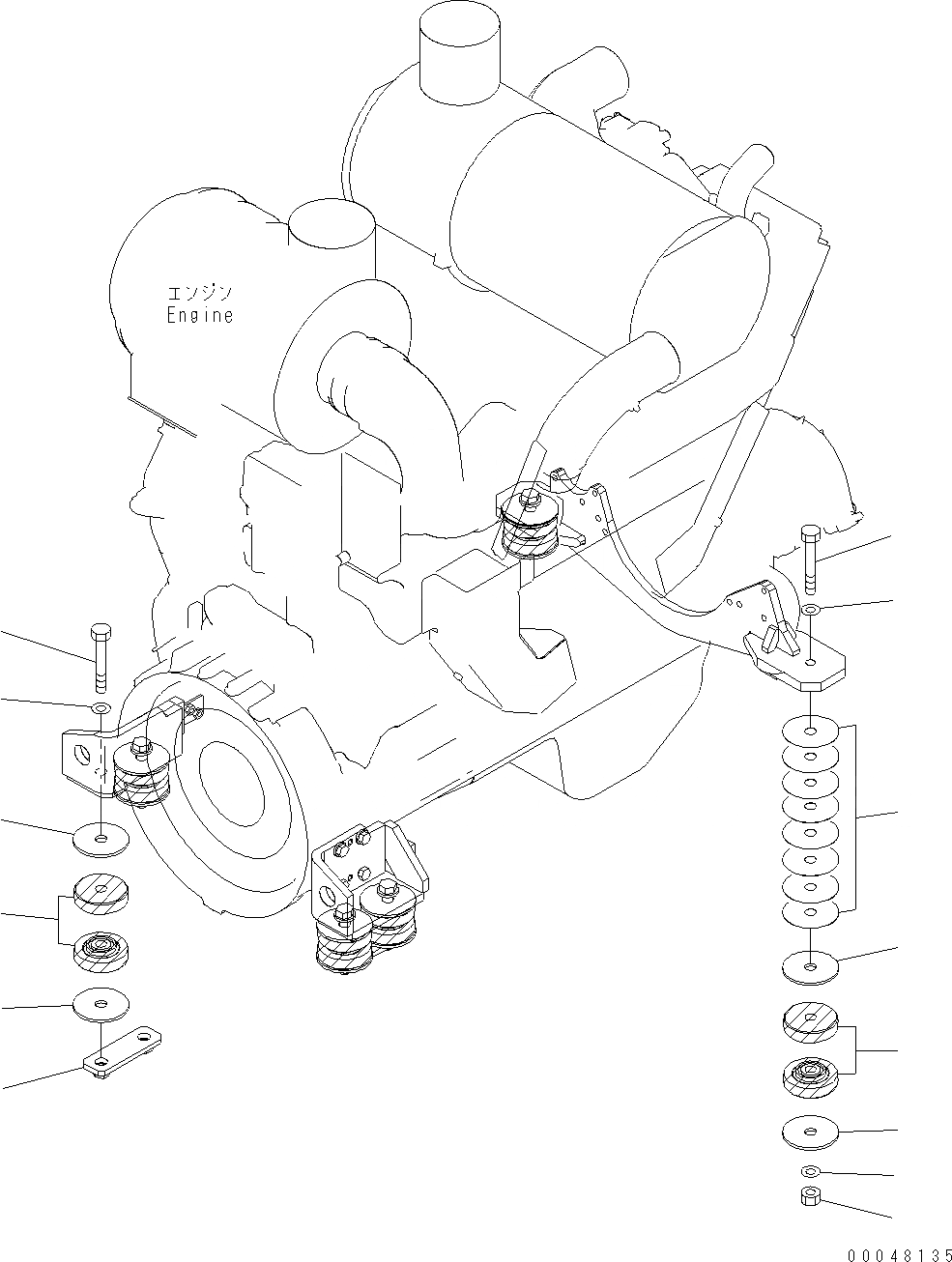 エンジン
Engine

00048135