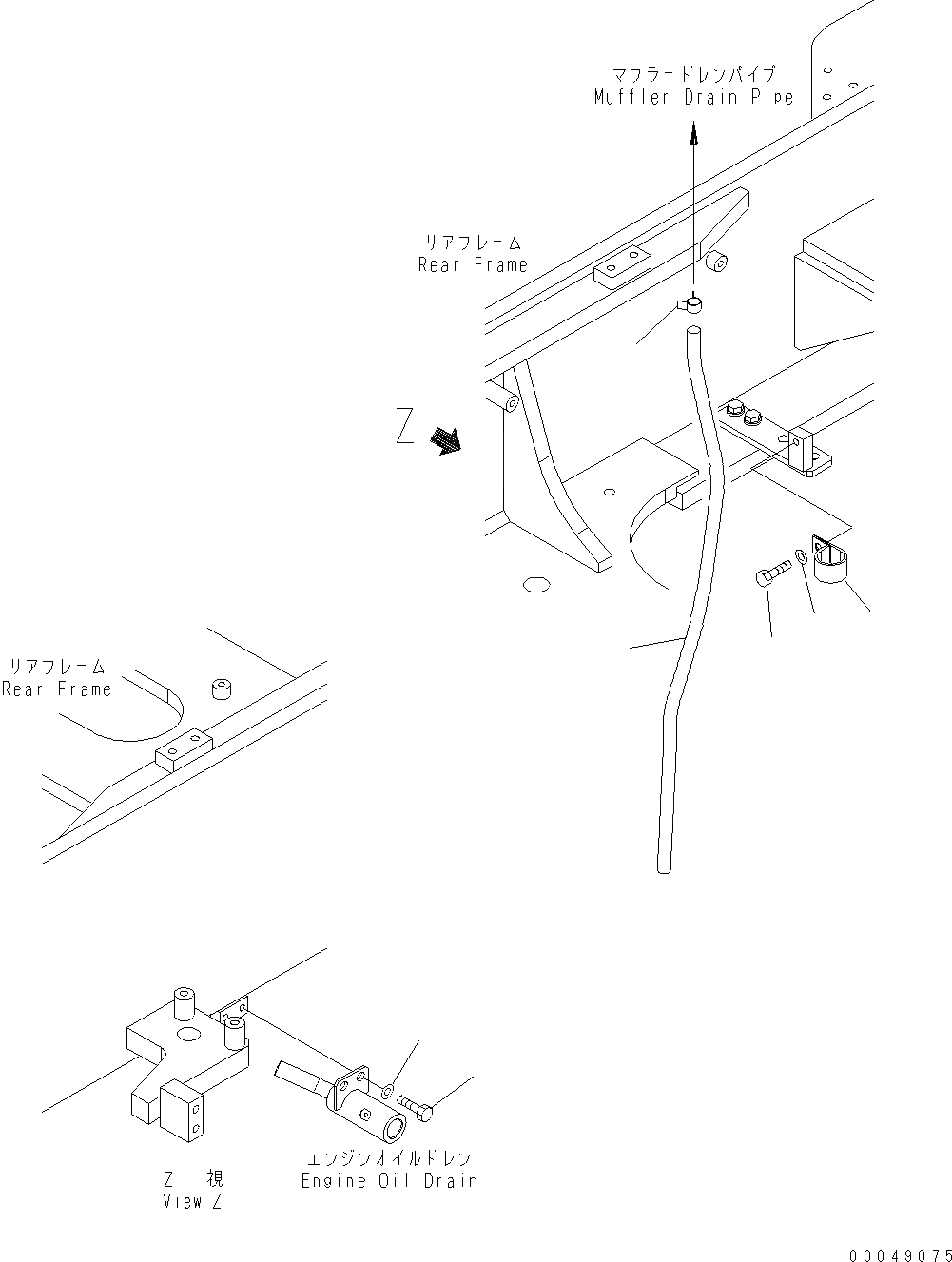 マフラードレンパイプ
Muffler Drain Pipe

リアフレーム
Rear Frame

Z

リアフレーム
Rear Frame

Z 視
View Z

エンジンオイルドレン
Engine Oil Drain

00049075