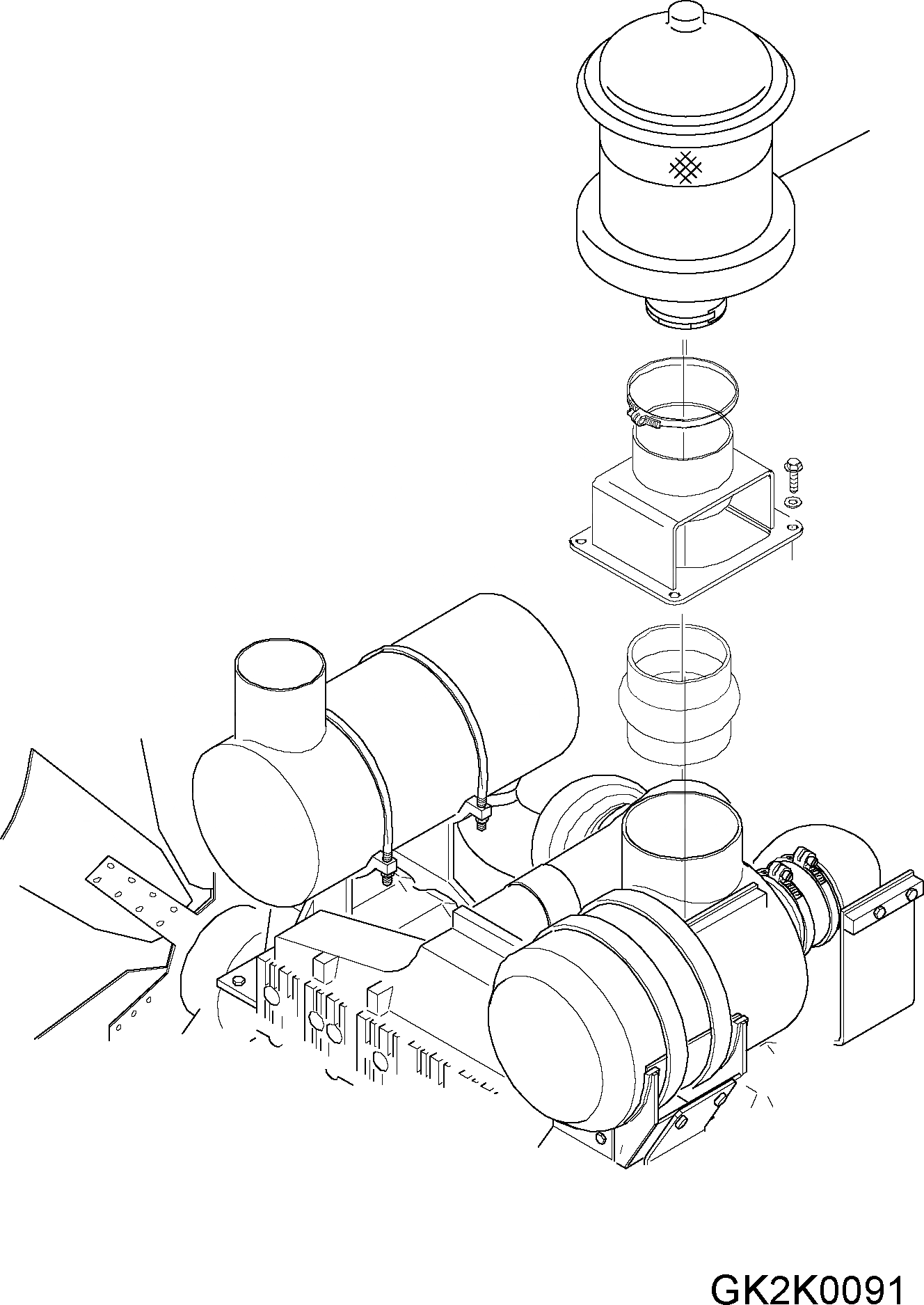 GK2K0091