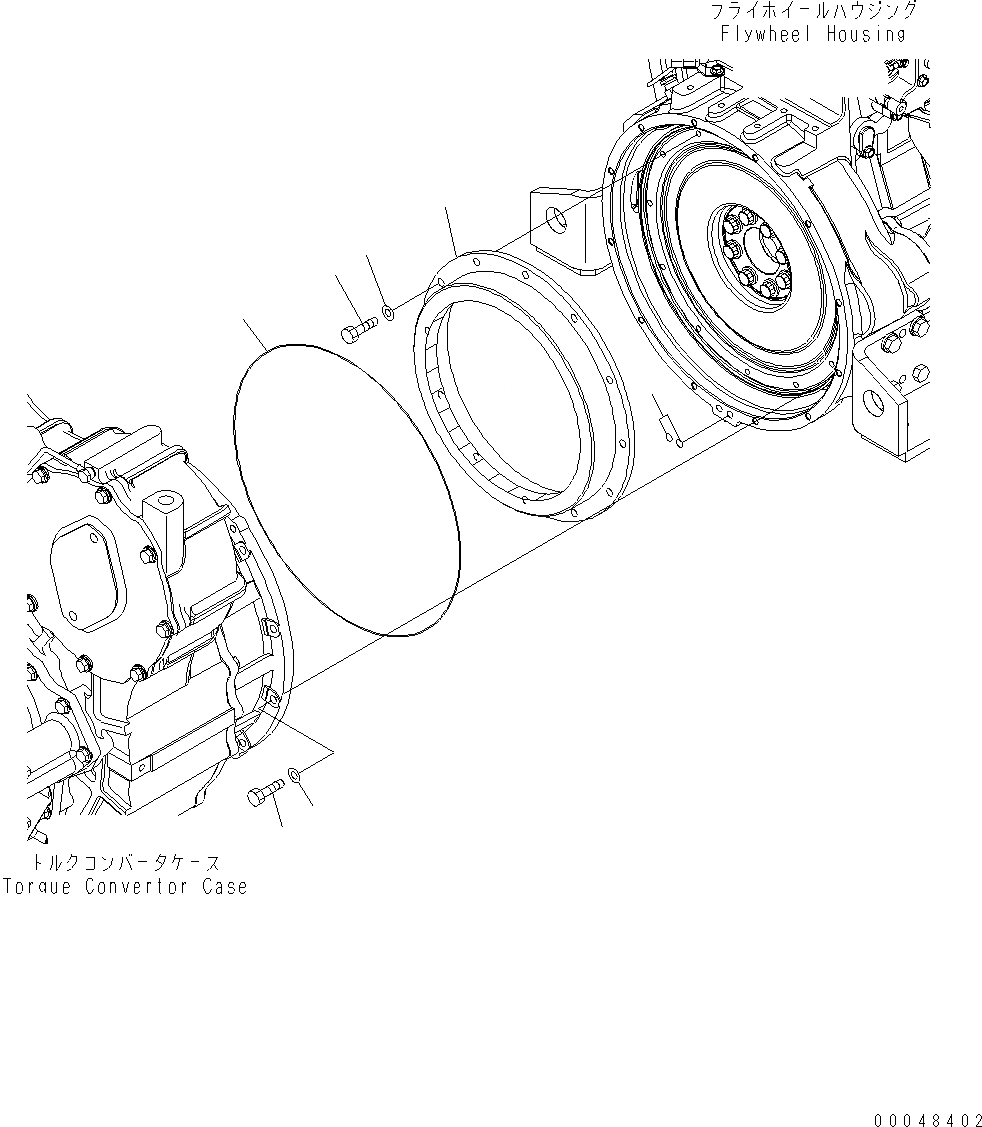 フライホイールハウジング
Flywheel Housing

トルクコンバータケース
Torque Convertor Case

00048402