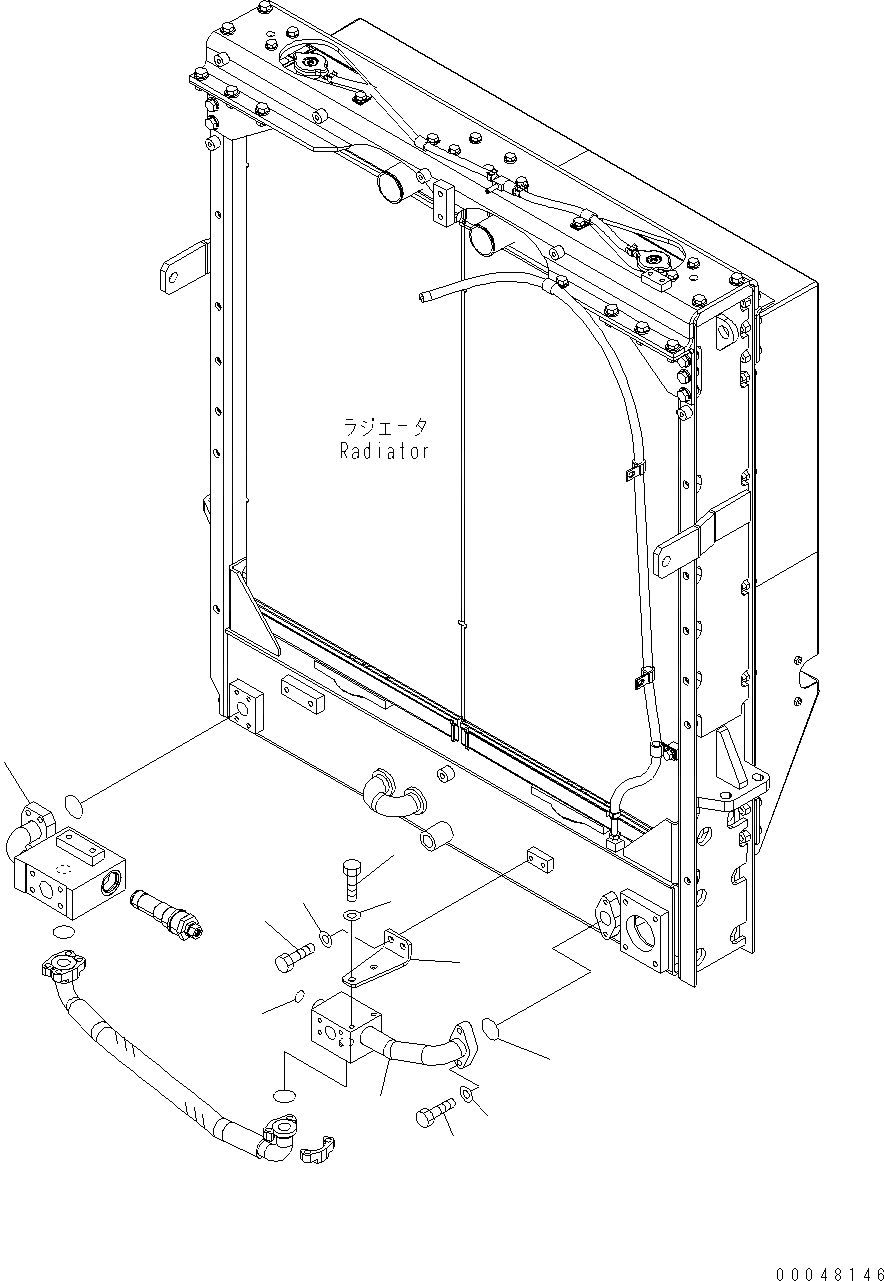 ラジエータ
Radiator

00048146