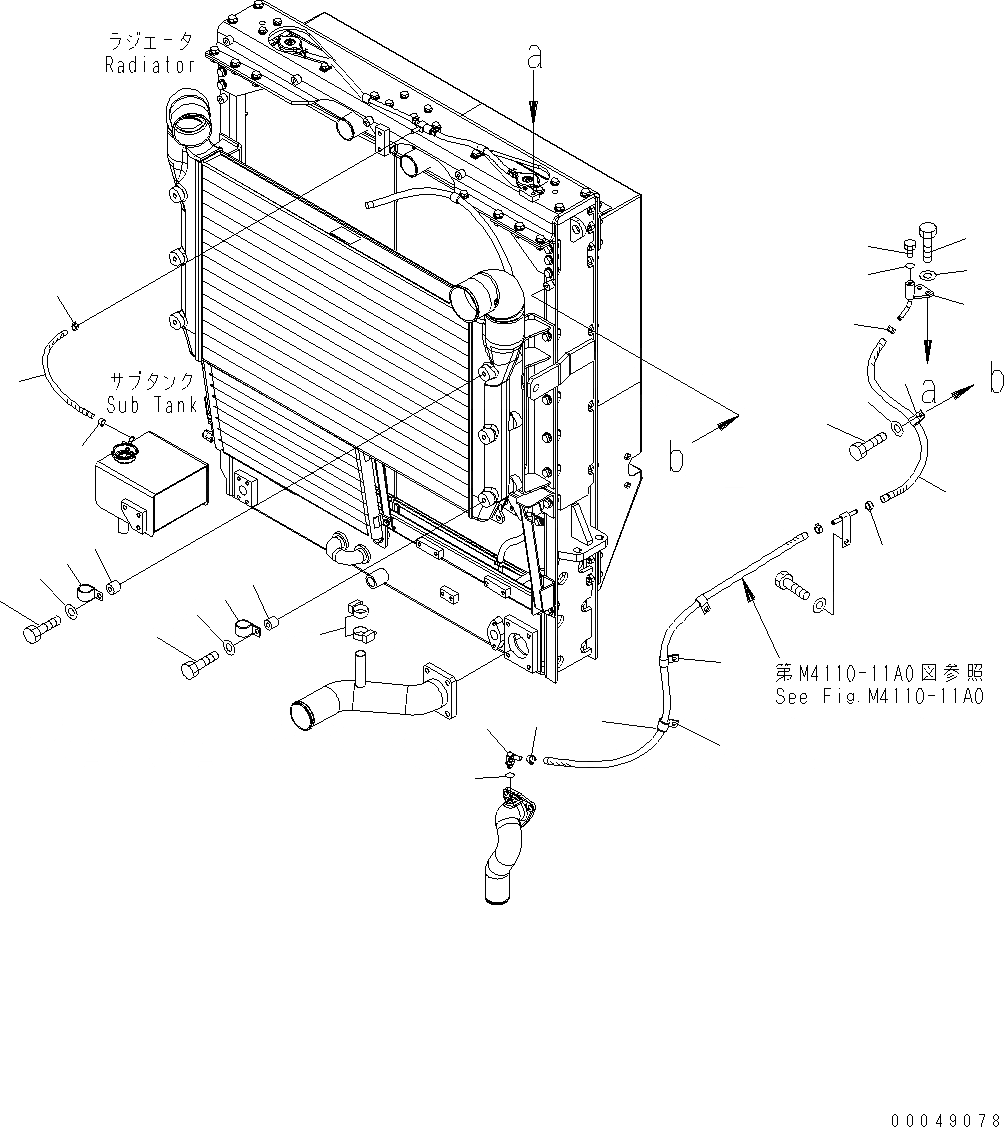 ラジエータ
Radiator

a

サブタンク
Sub Tank

b

a

b

第M4110-11A0図参照
See Fig.M4110-11A0

00049078