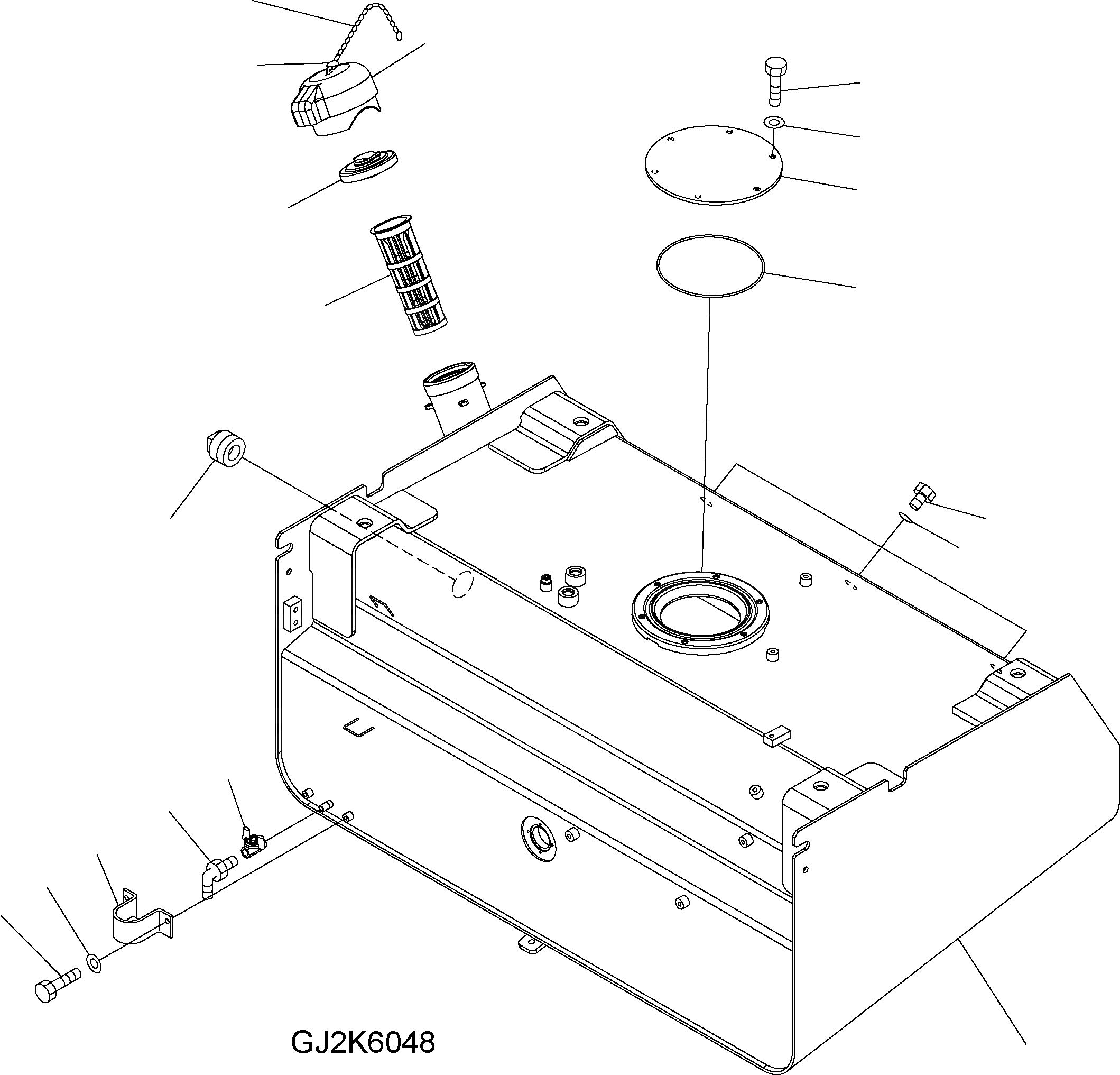 GJ2K6048