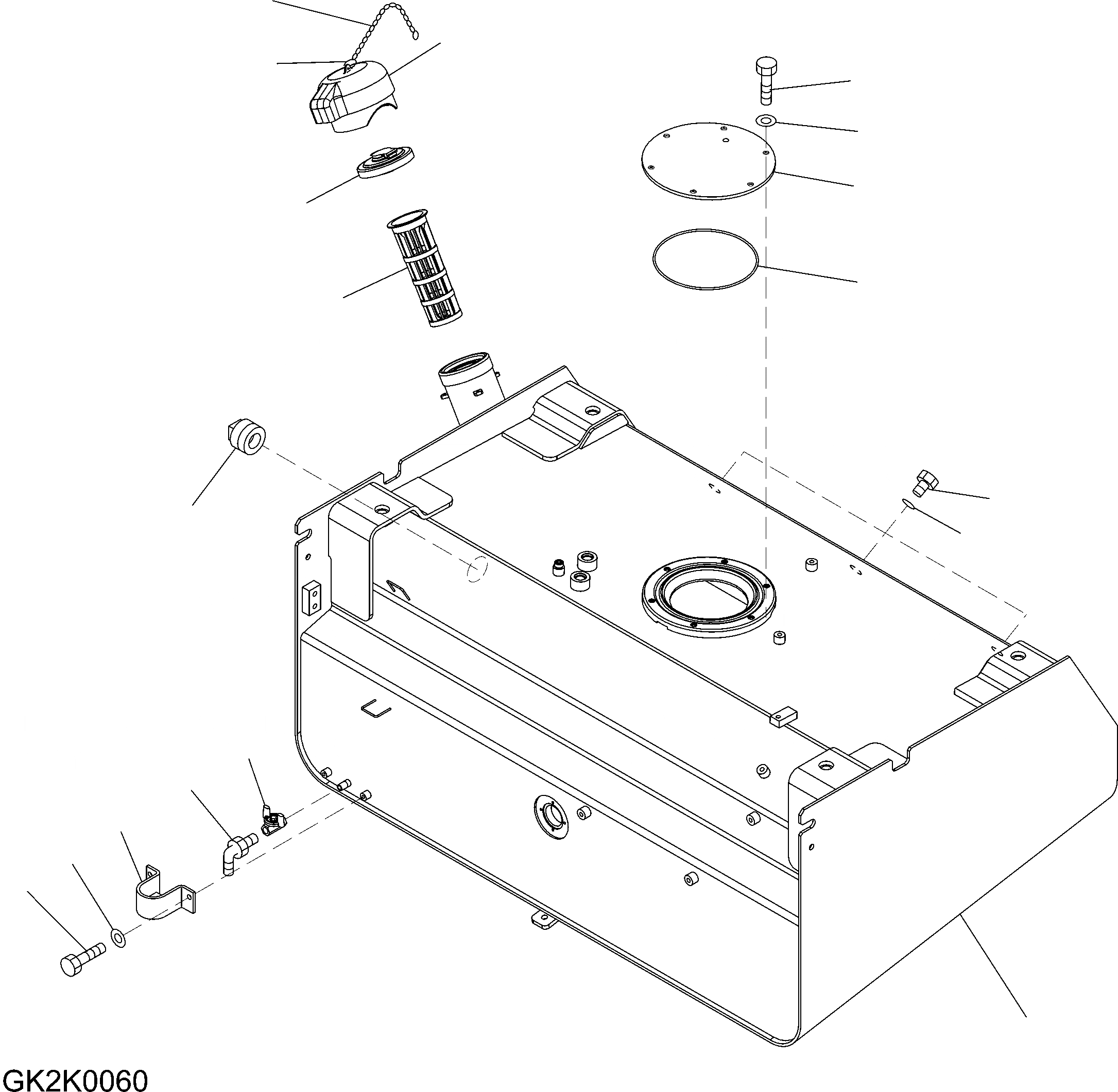 GK2K0060