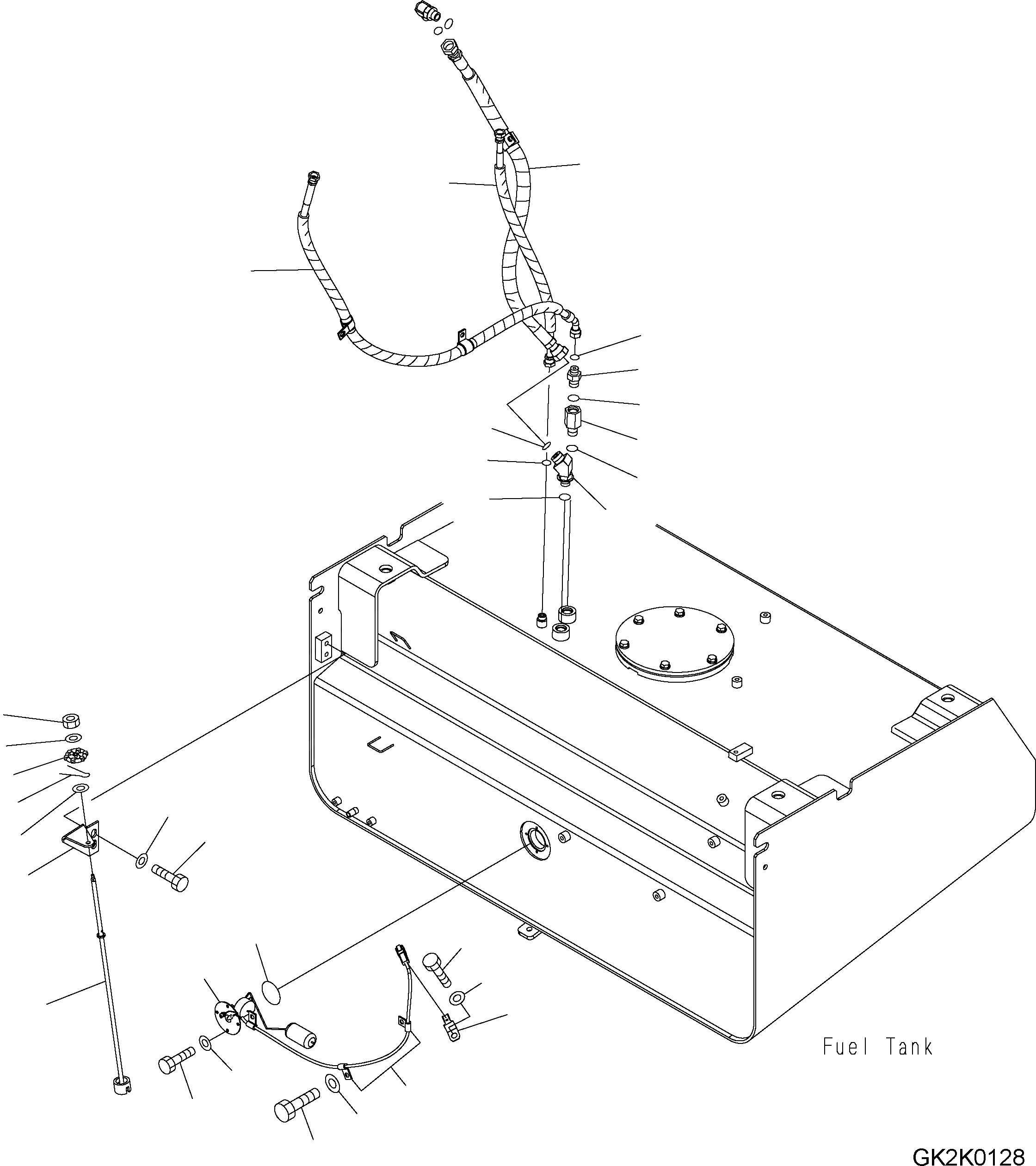 Fuel Tank

GK2K0128