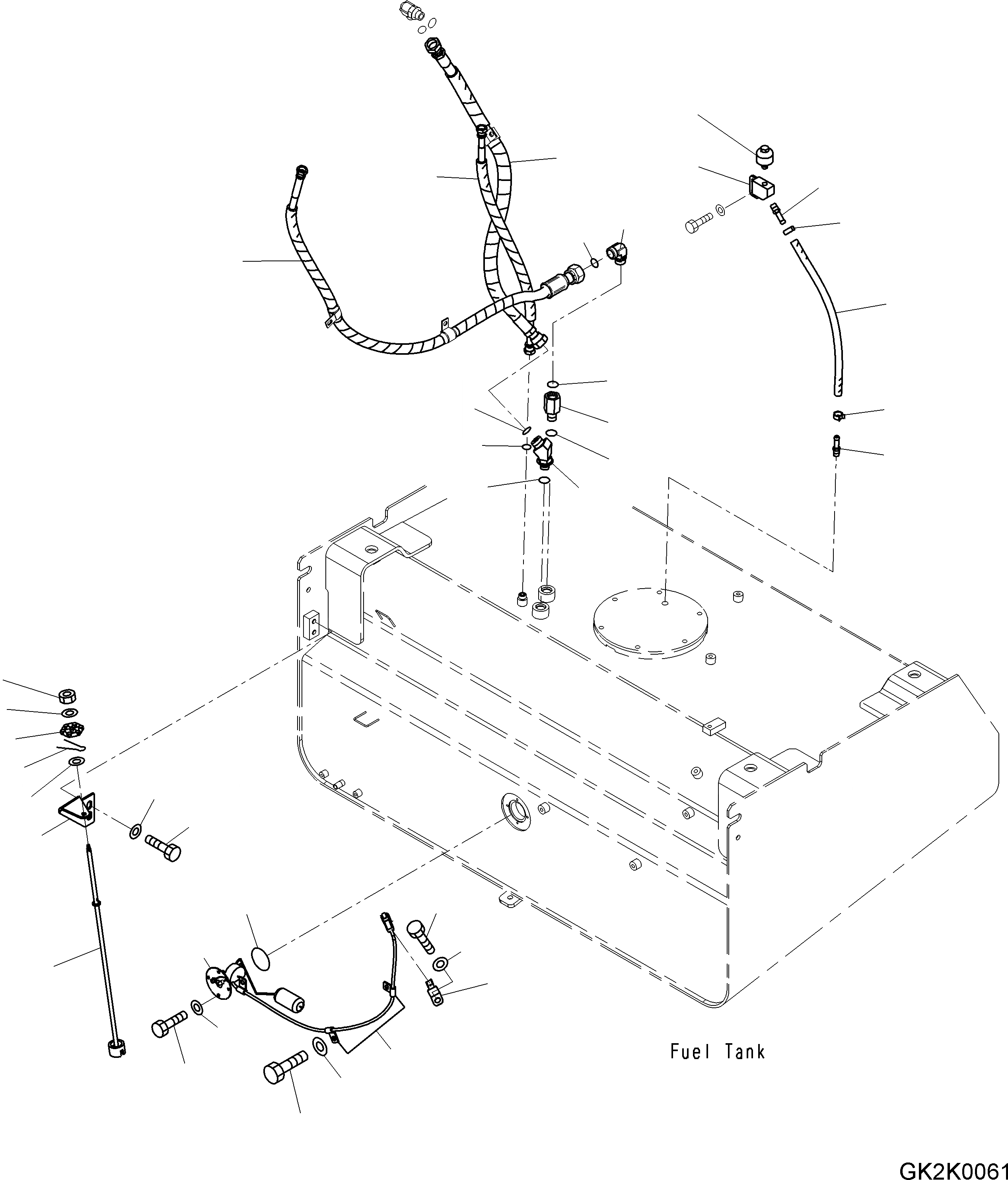 Fuel Tank

GK2K0061