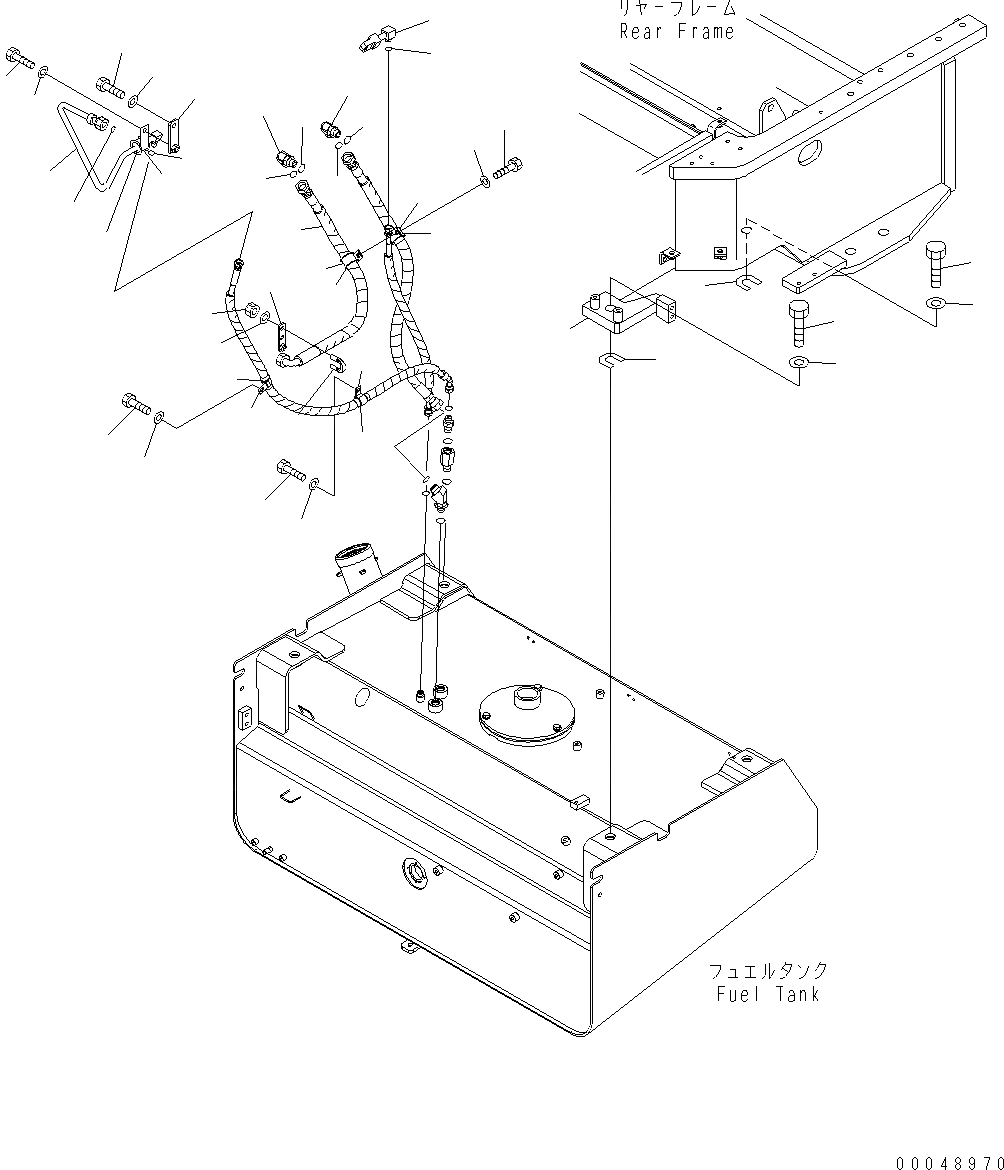 リヤーフレーム
Rear Frame

フュエルタンク
Fuel Tank

00048970