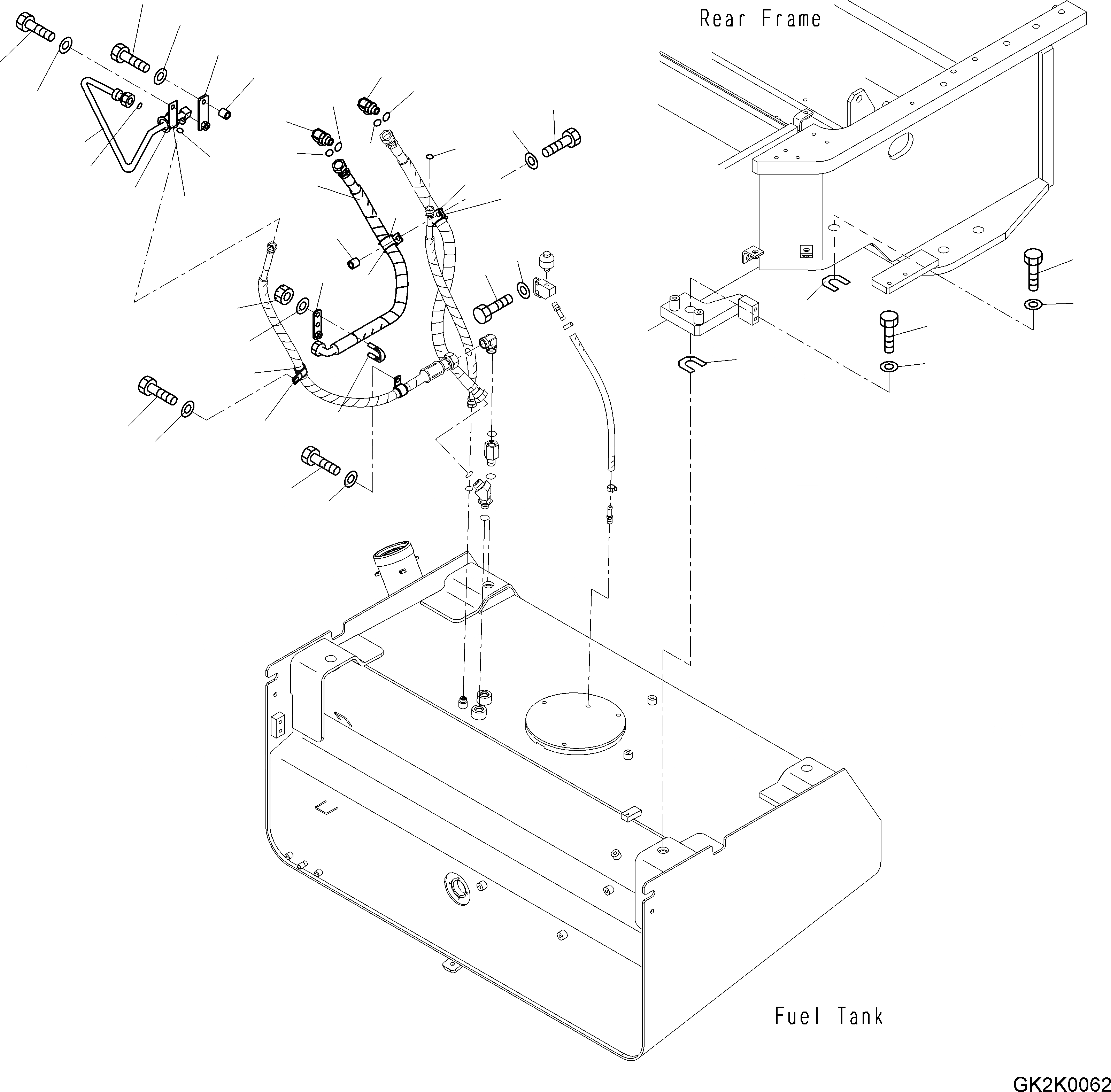 Rear Frame

Fuel Tank

GK2K0062