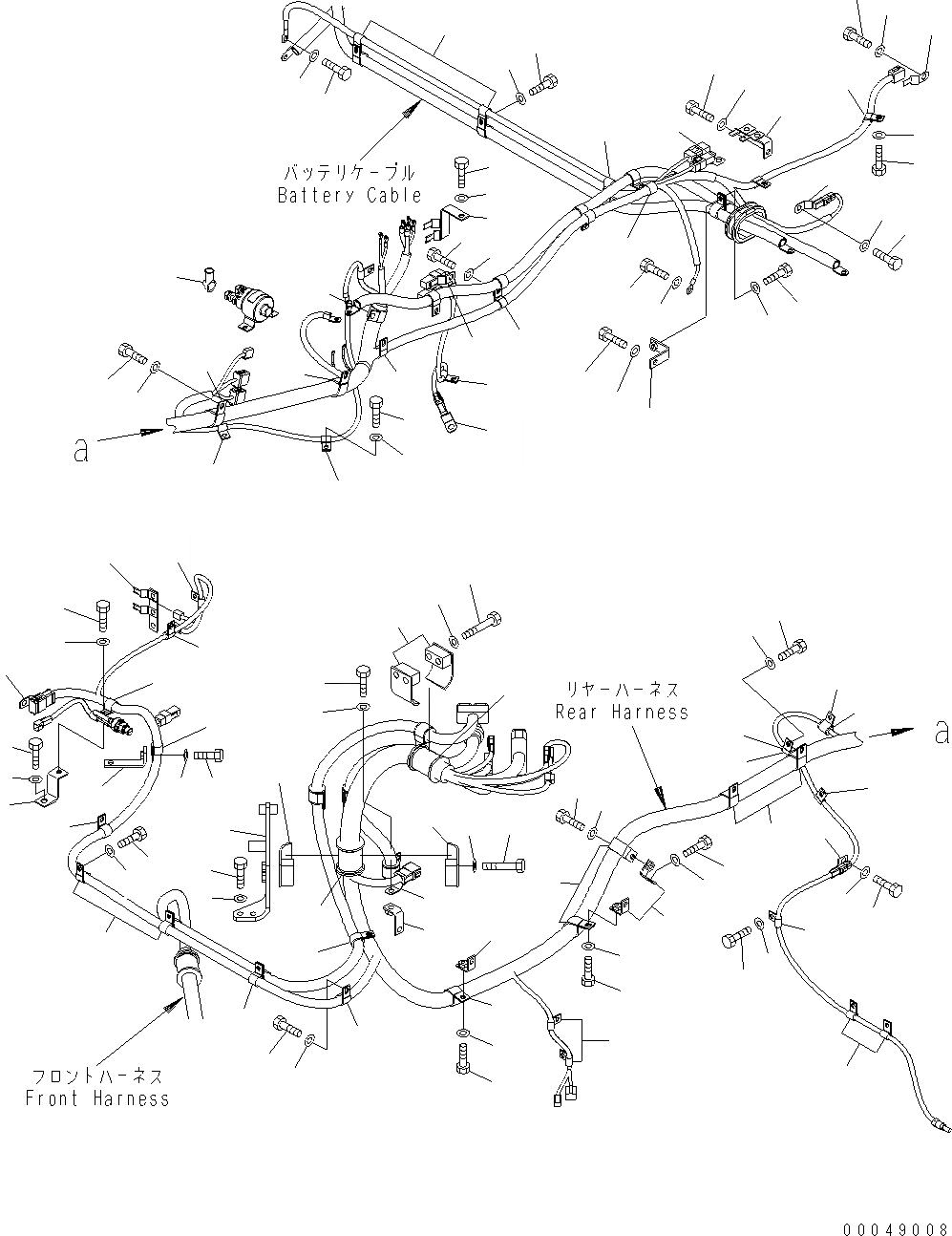 バッテリケーブル
Battery Cable

a

リヤーハーネス
Rear Harness

a

フロントハーネス
Front Harness

00049008