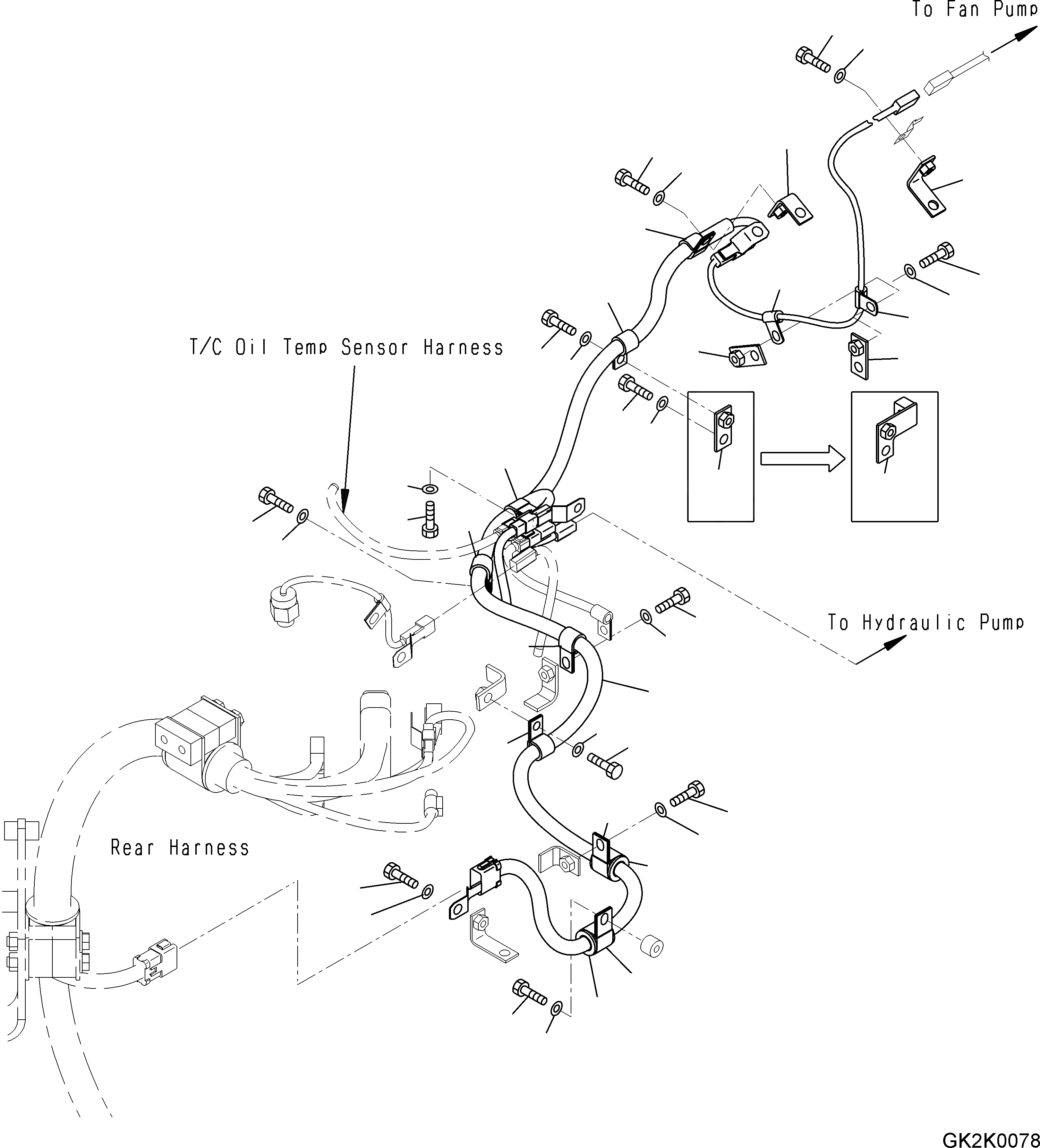 To Fan Pump

T/C Oil Temp Sensor Harness

To Hydraulic Pump

Rear Harness

GK2K0078