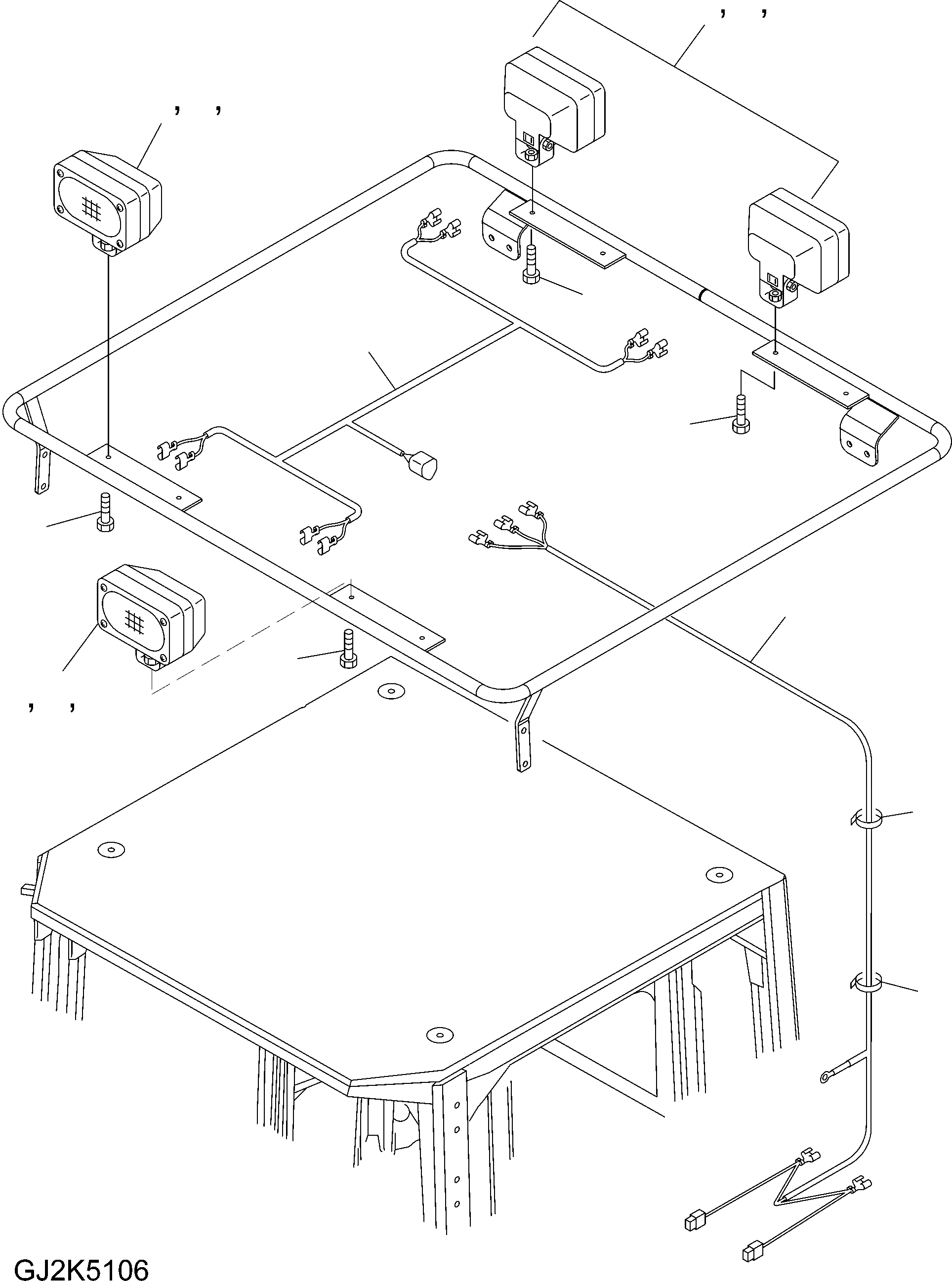 , ,

, ,

, ,

GJ2K5106