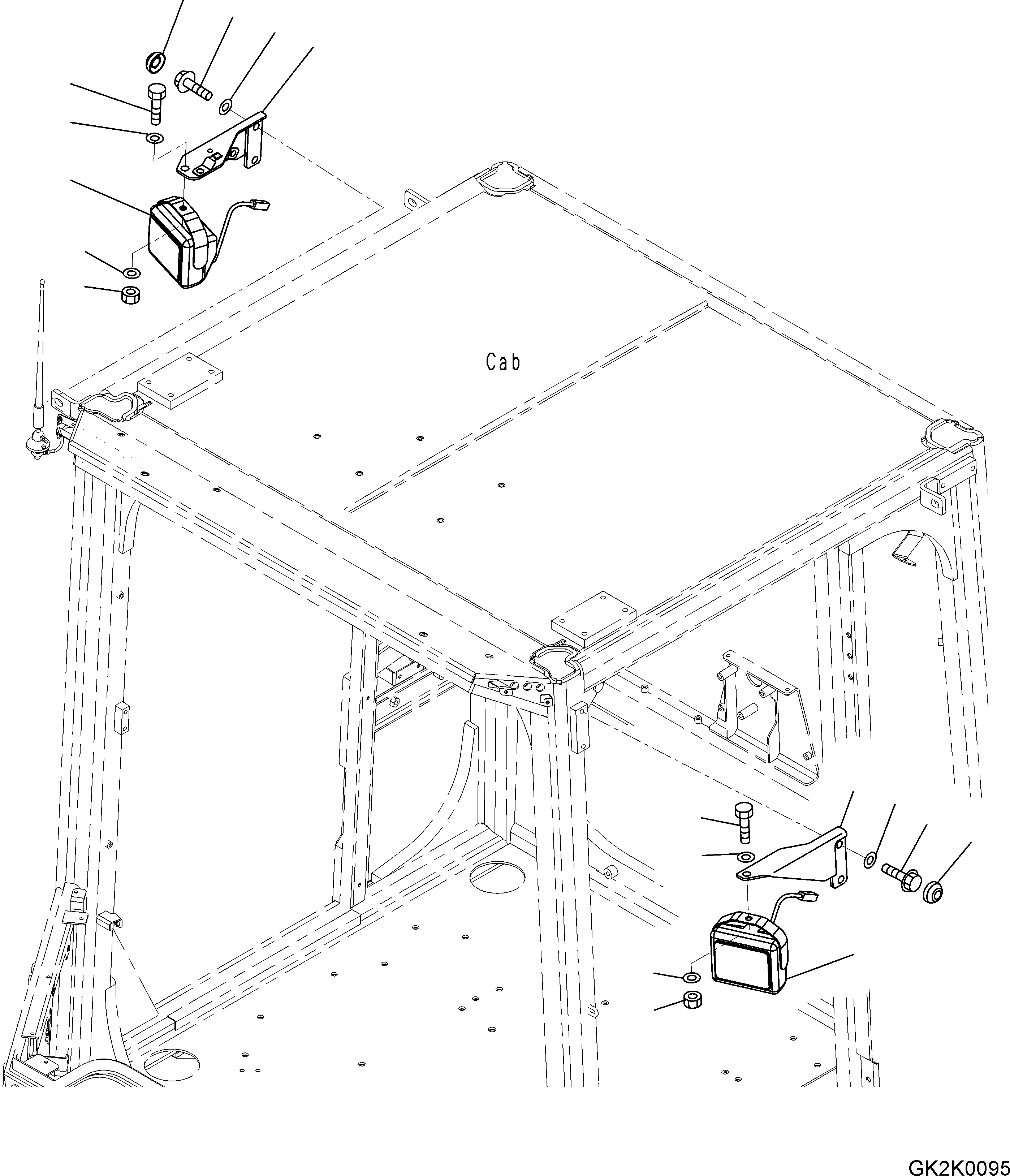 Cab

GK2K0095