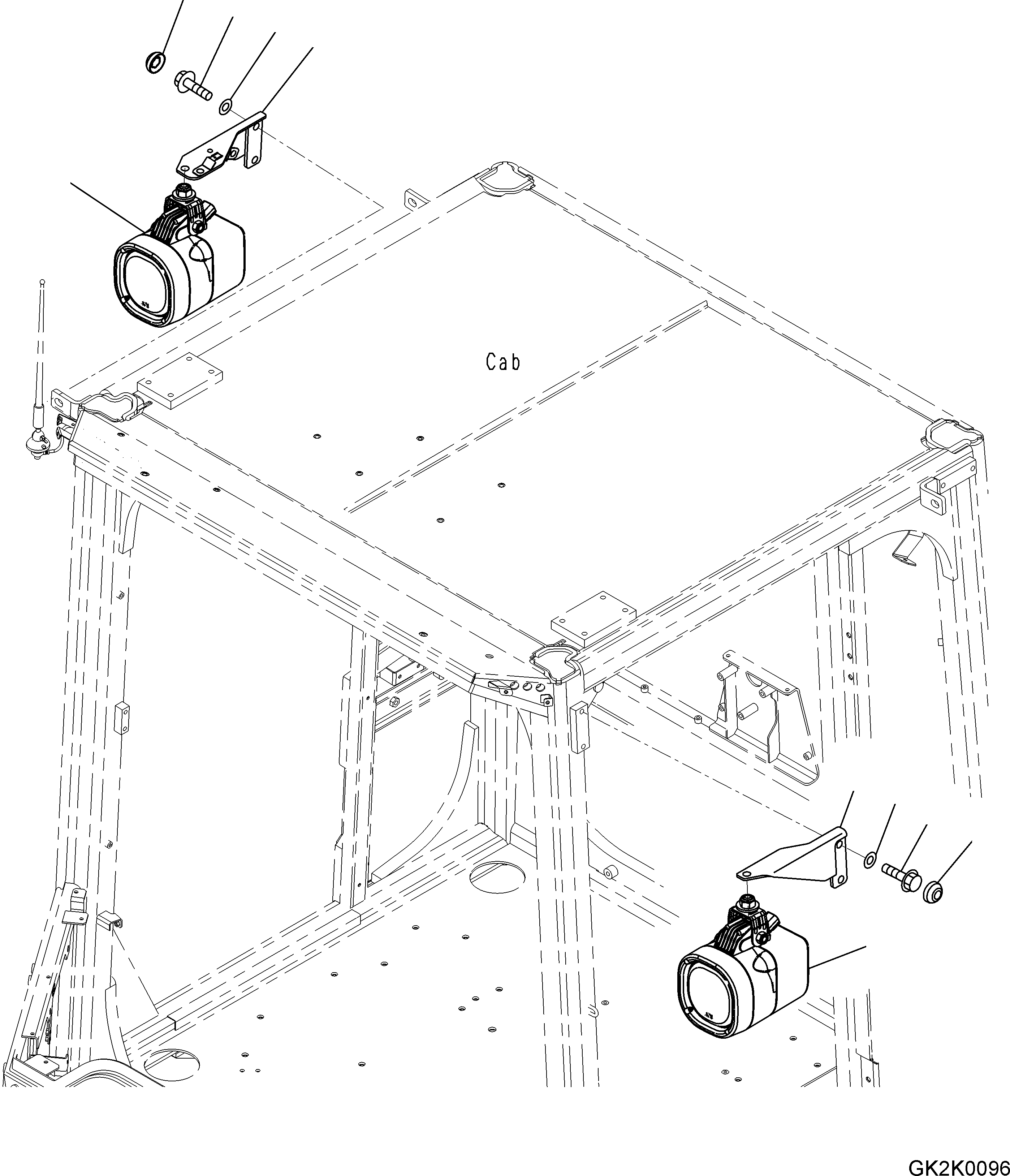 Cab

GK2K0096