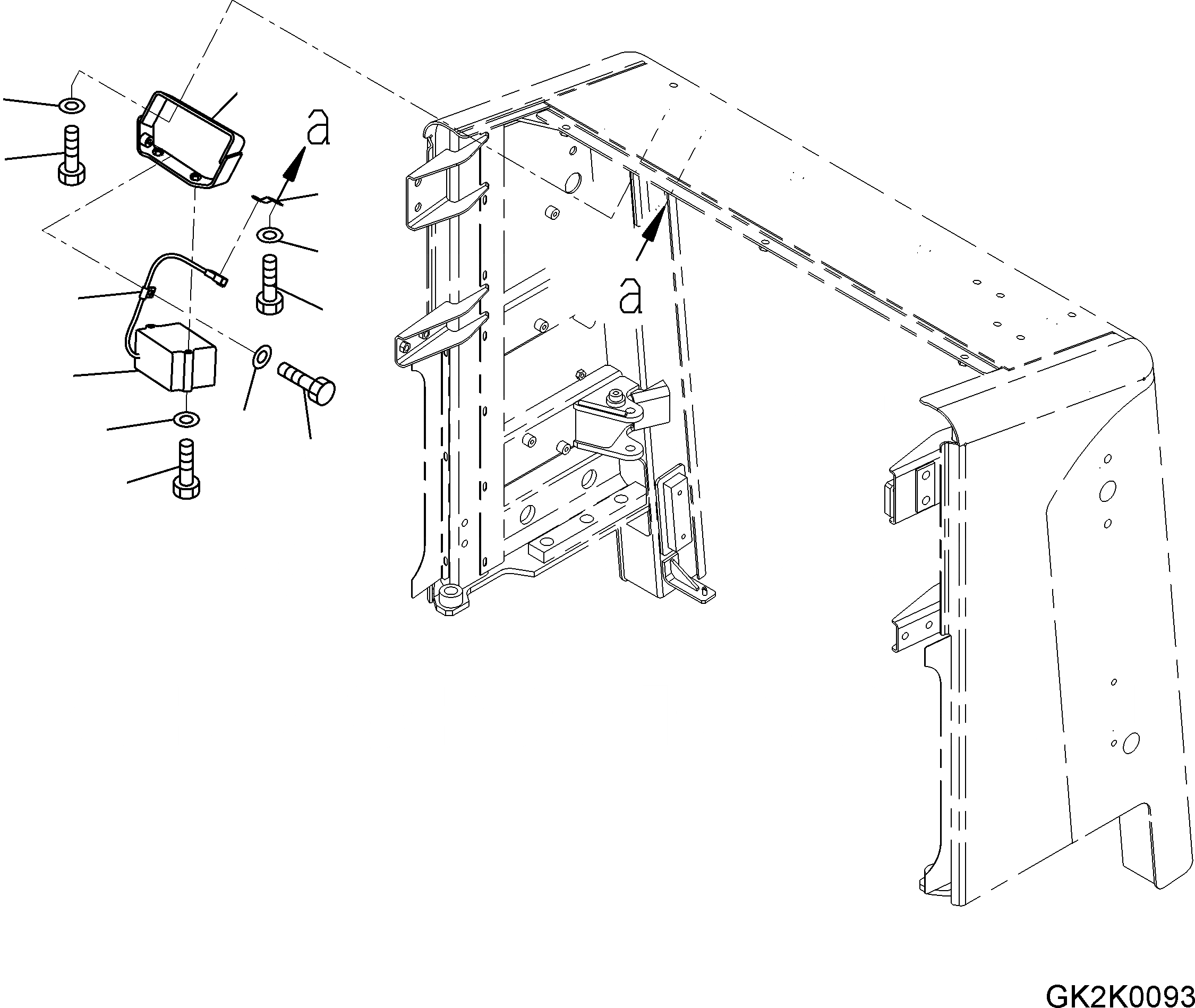 a
a
GK2K0093