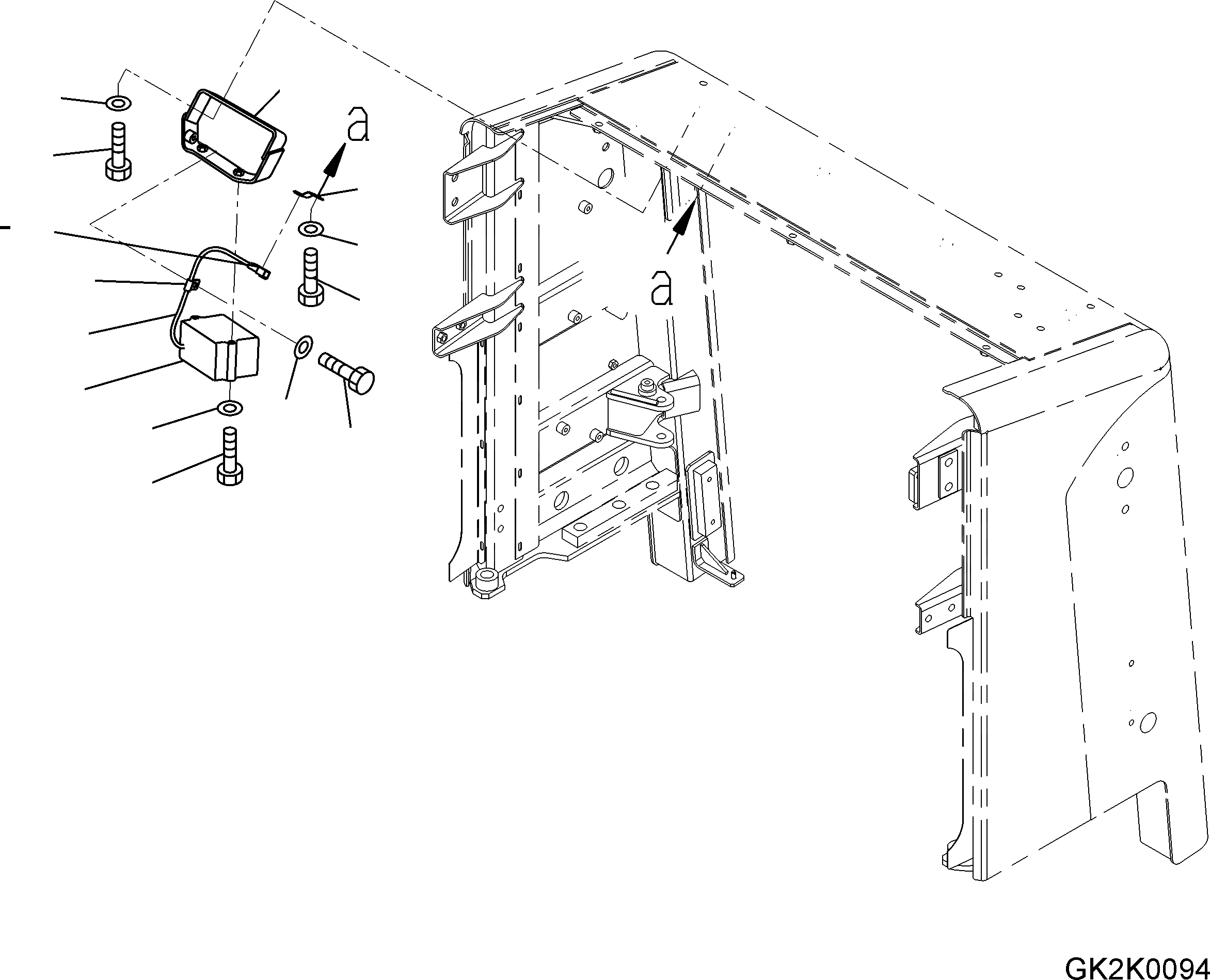 a

a

GK2K0094