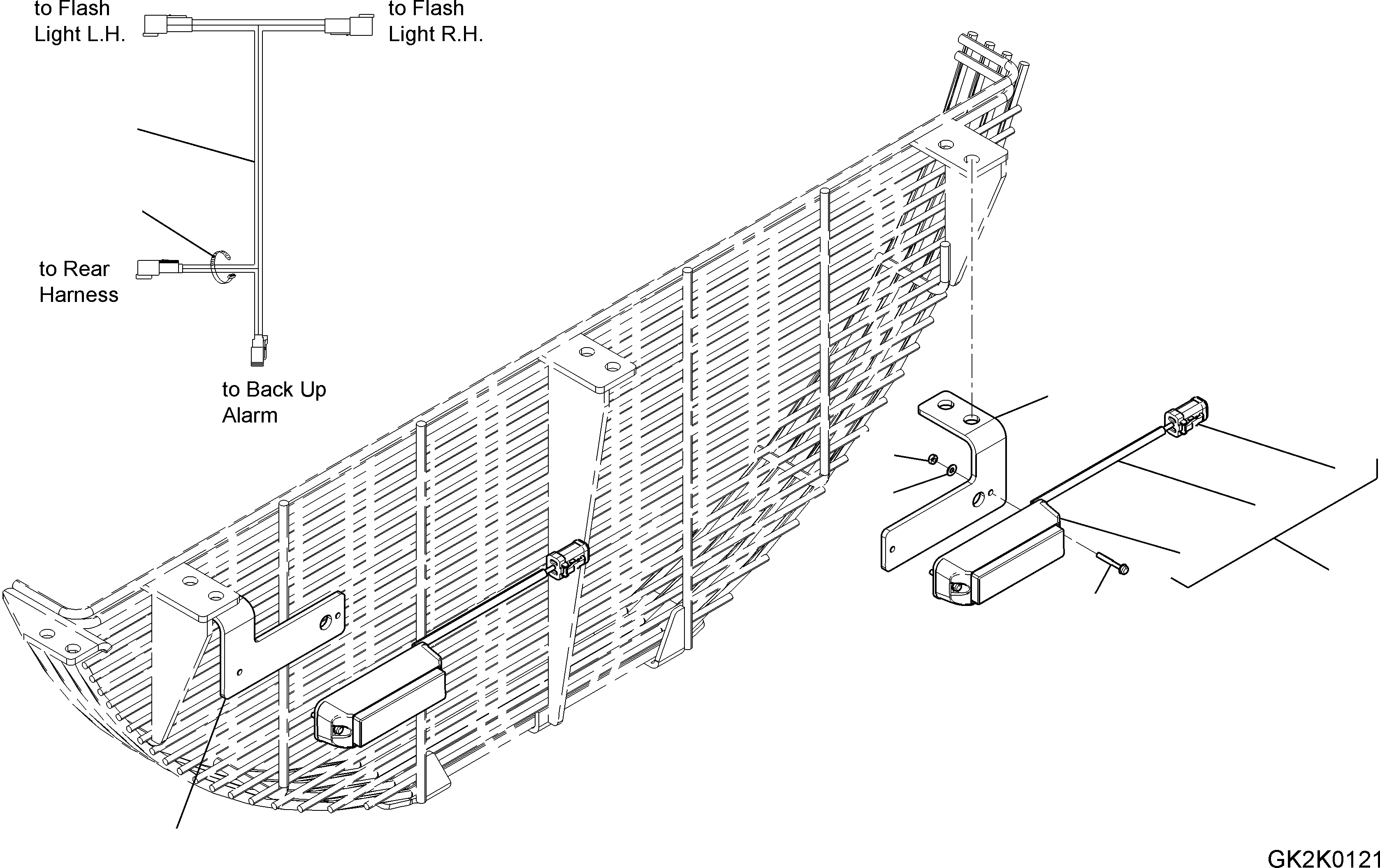 to Flash Light L.H.

to Flash Light R.H.

to Rear Harness

to Back Up Alarm

GK2K0121