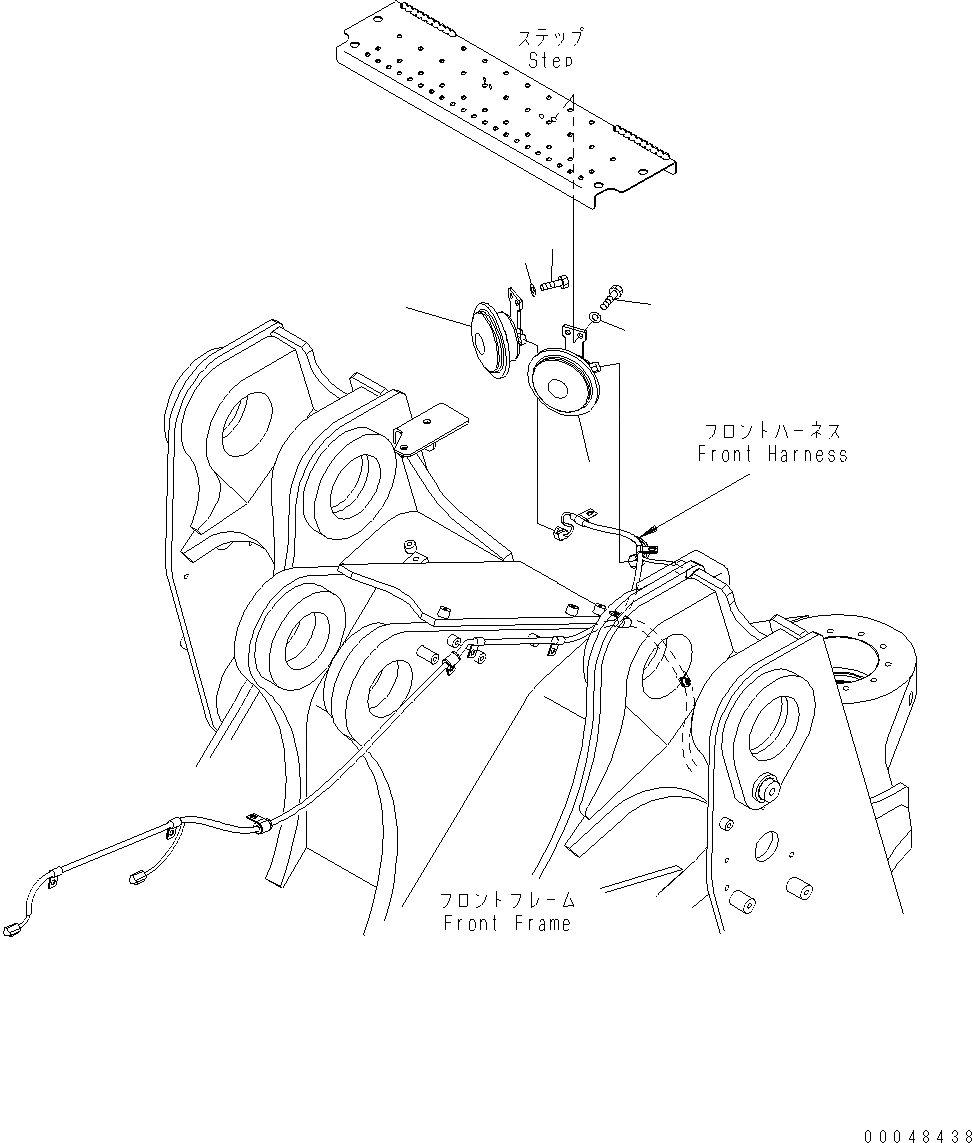 ステップ
Step

フロントハーネス
Front Harness

フロントフレーム
Front Frame

00048438