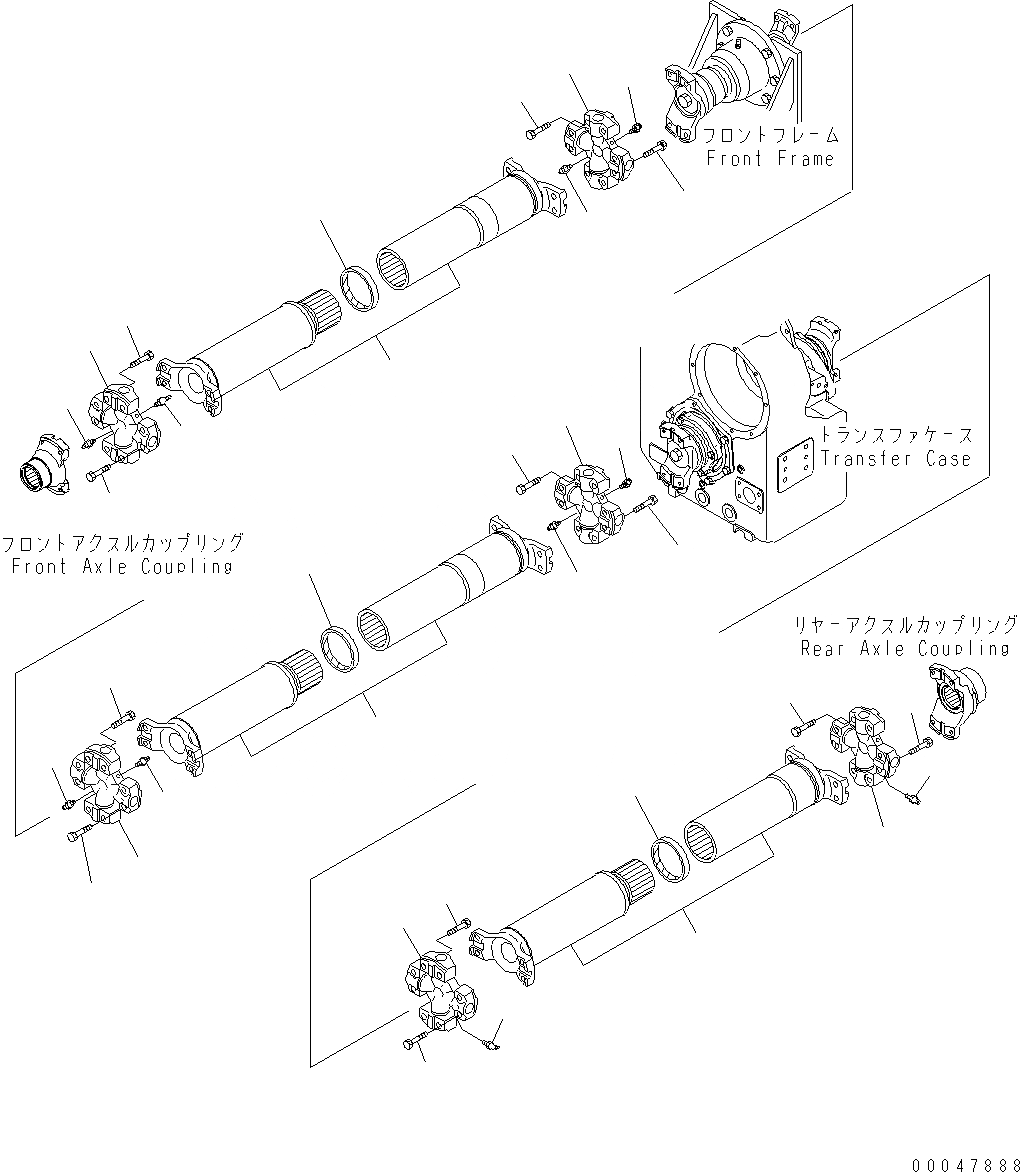 フロントフレーム
Front Frame

トランスファケース
Transfer Case

フロントアクスルカップリング
Front Axle Coupling

リヤーアクスルカップリング
Rear Axle Coupling

00047888