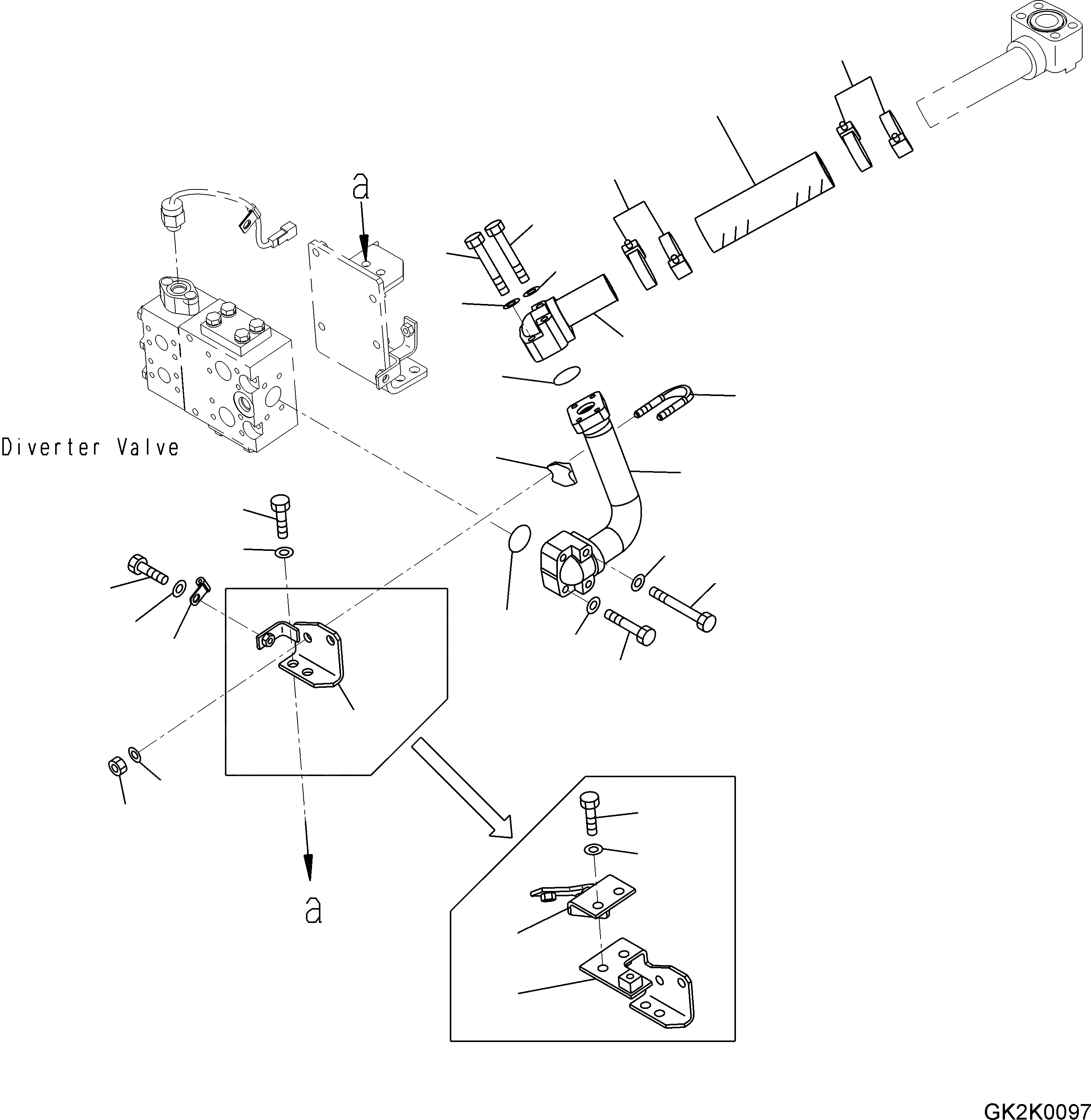 a

Diverter Valve

a

GK2K0097