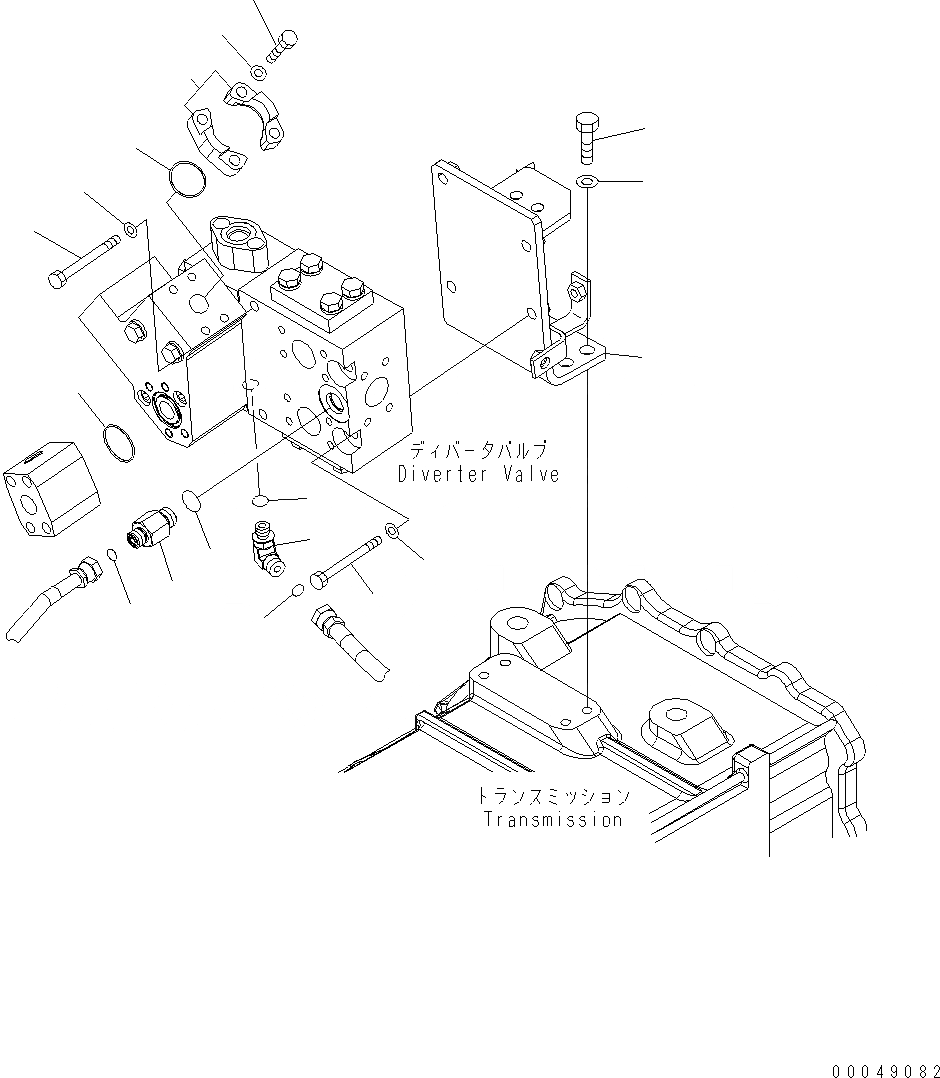 ディバータバルブ
Diverter Valve

トランスミッション
Transmission

00049082