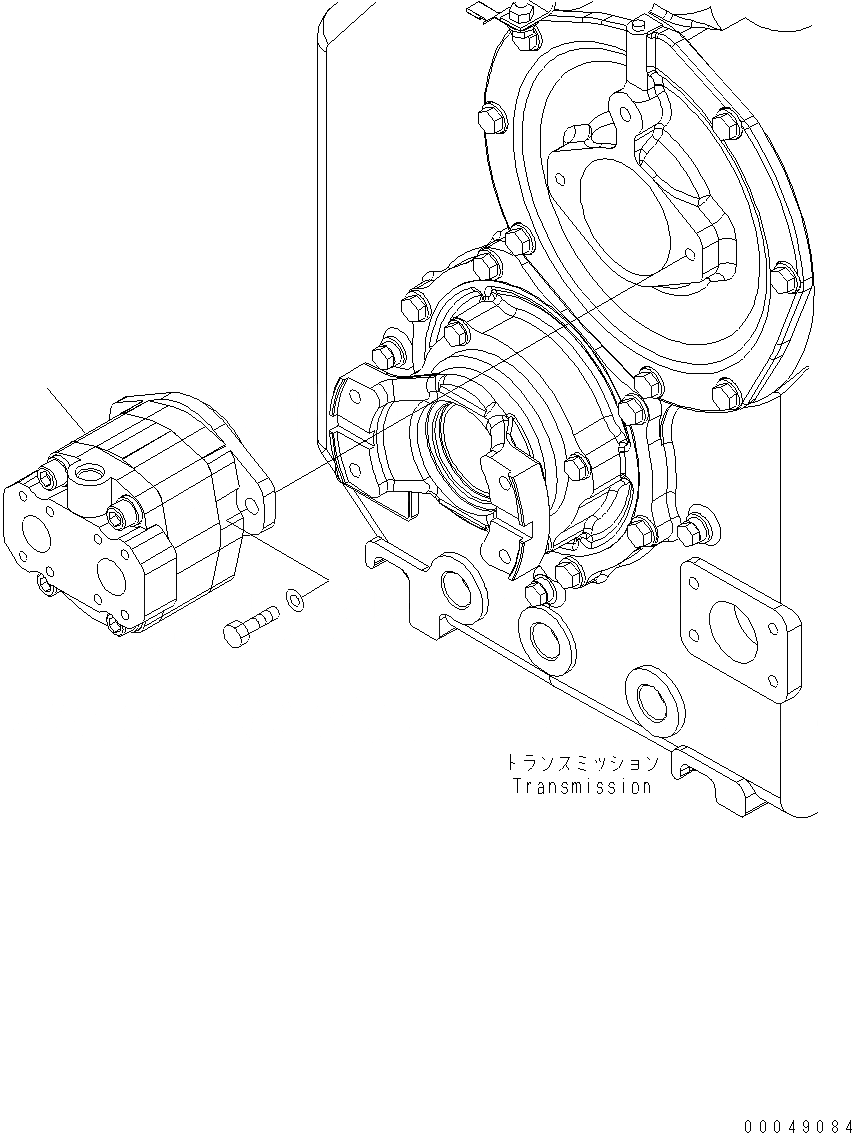 トランスミッション
Transmission

00049084