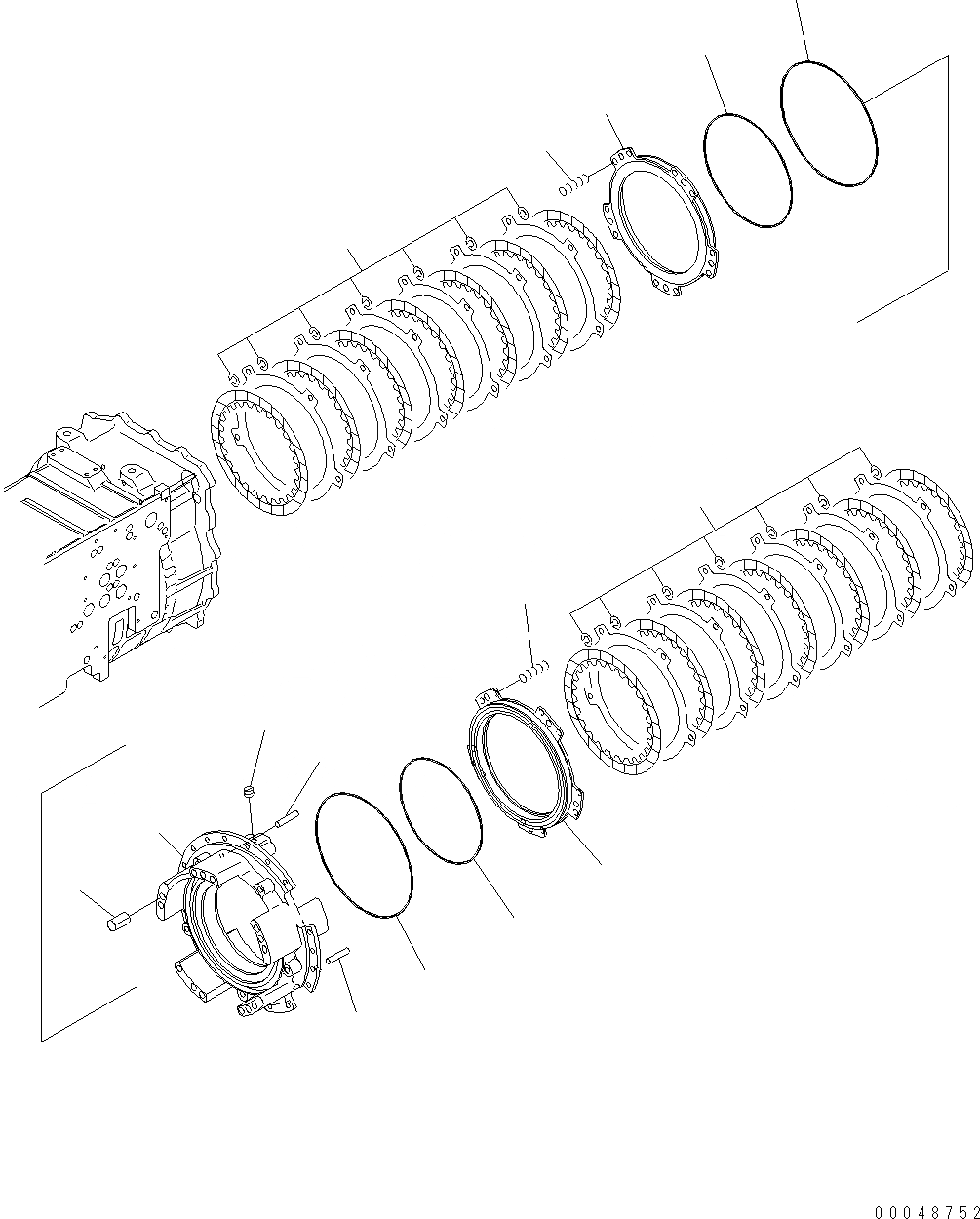 00048752