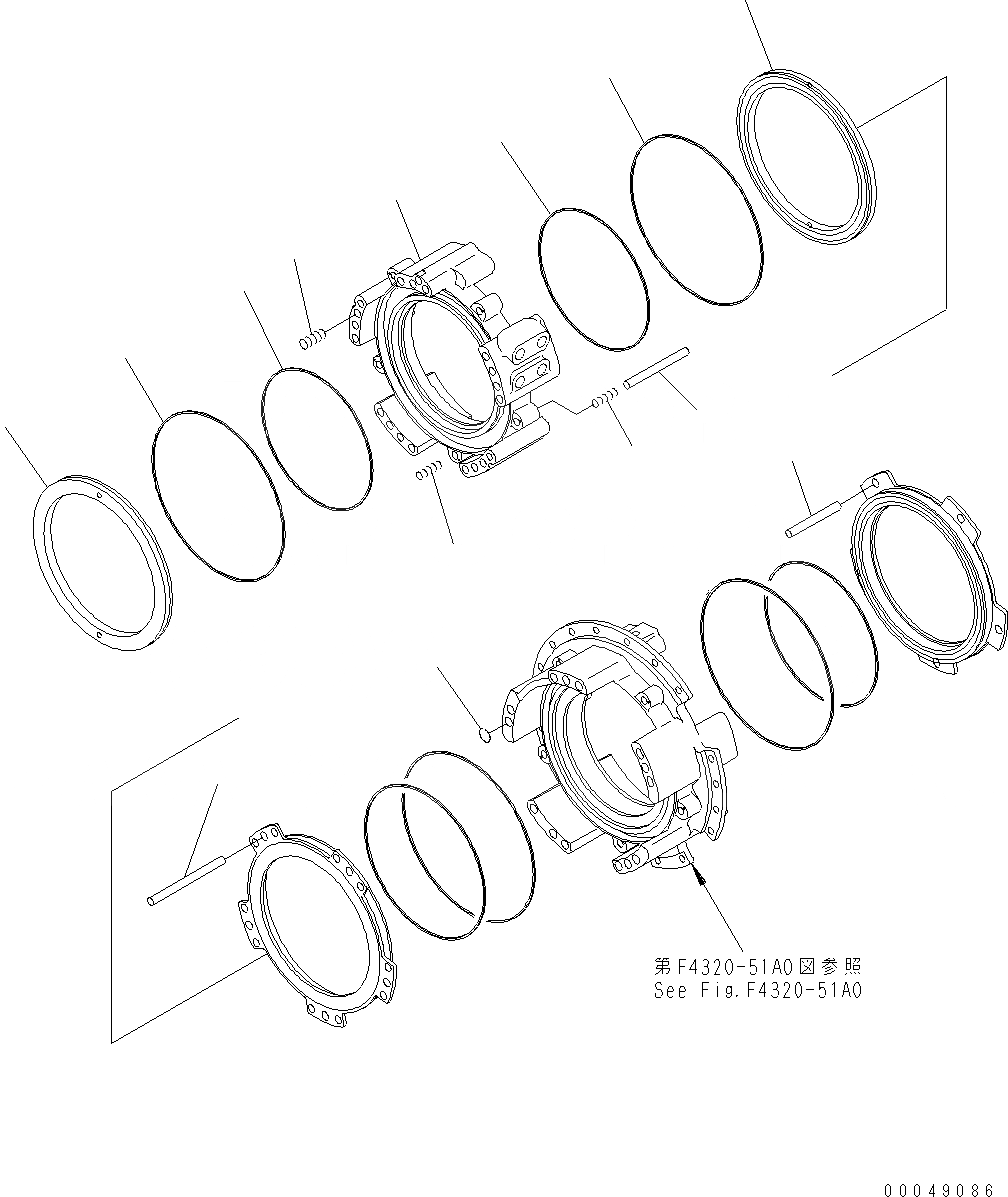 第F4320-51A0図参照
See Fig.F4320-51A0

00049086