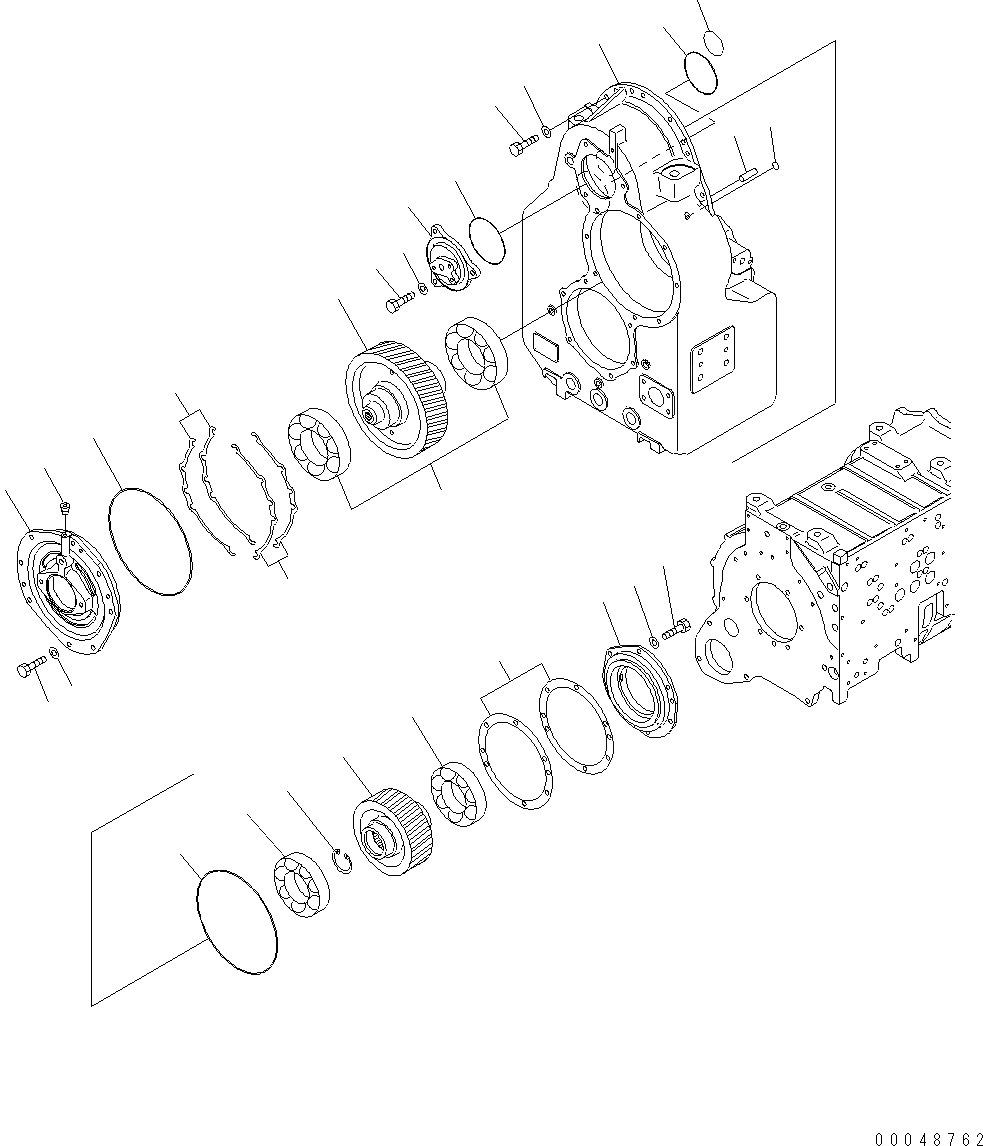 00048762