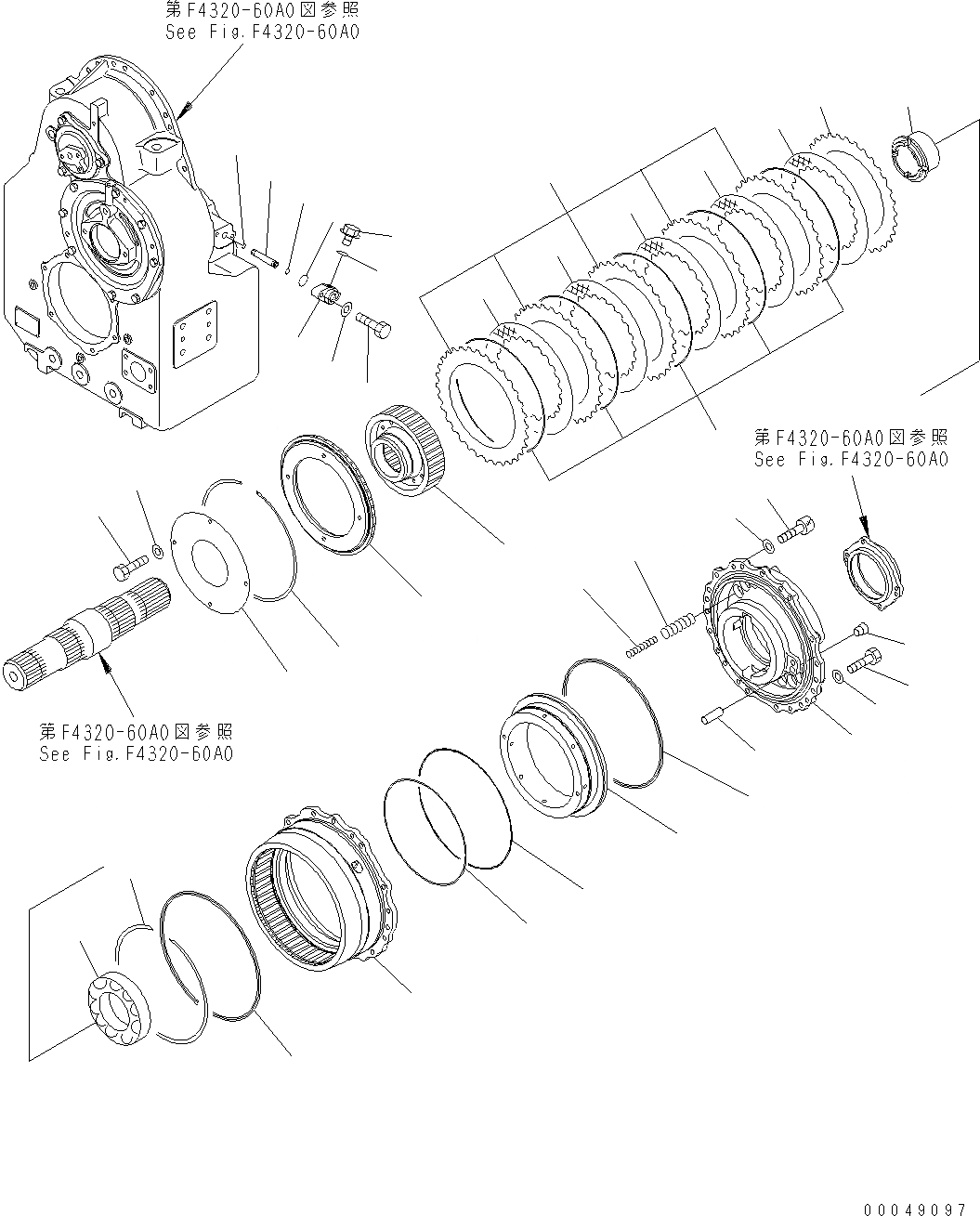 第F4320-60A0図参照
See Fig.F4320-60A0

第F4320-60A0図参照
See Fig.F4320-60A0

第F4320-60A0図参照
See Fig.F4320-60A0

00049097