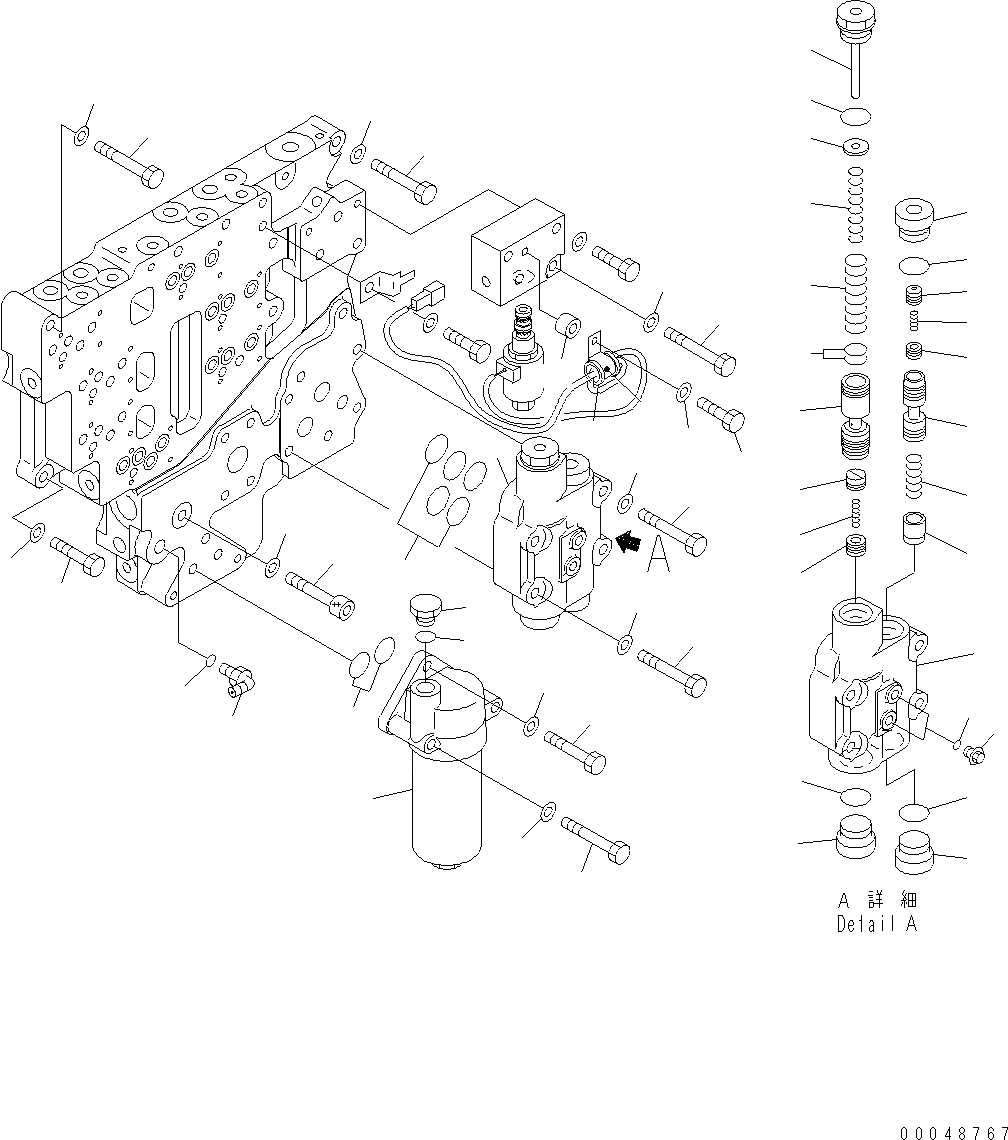 A

A 詳 細
Detail A

00048767