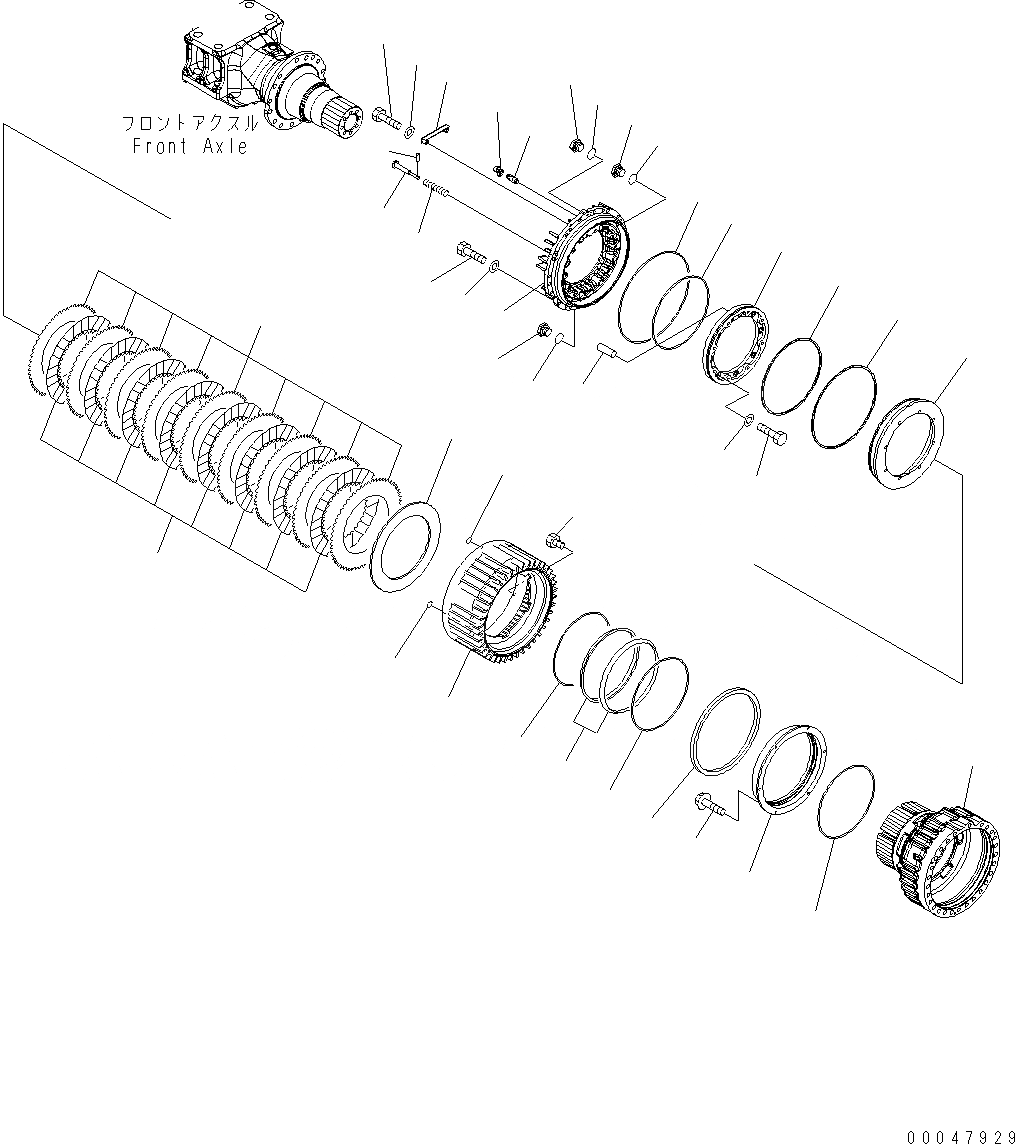 フロントアクスル
Front Axle

00047929