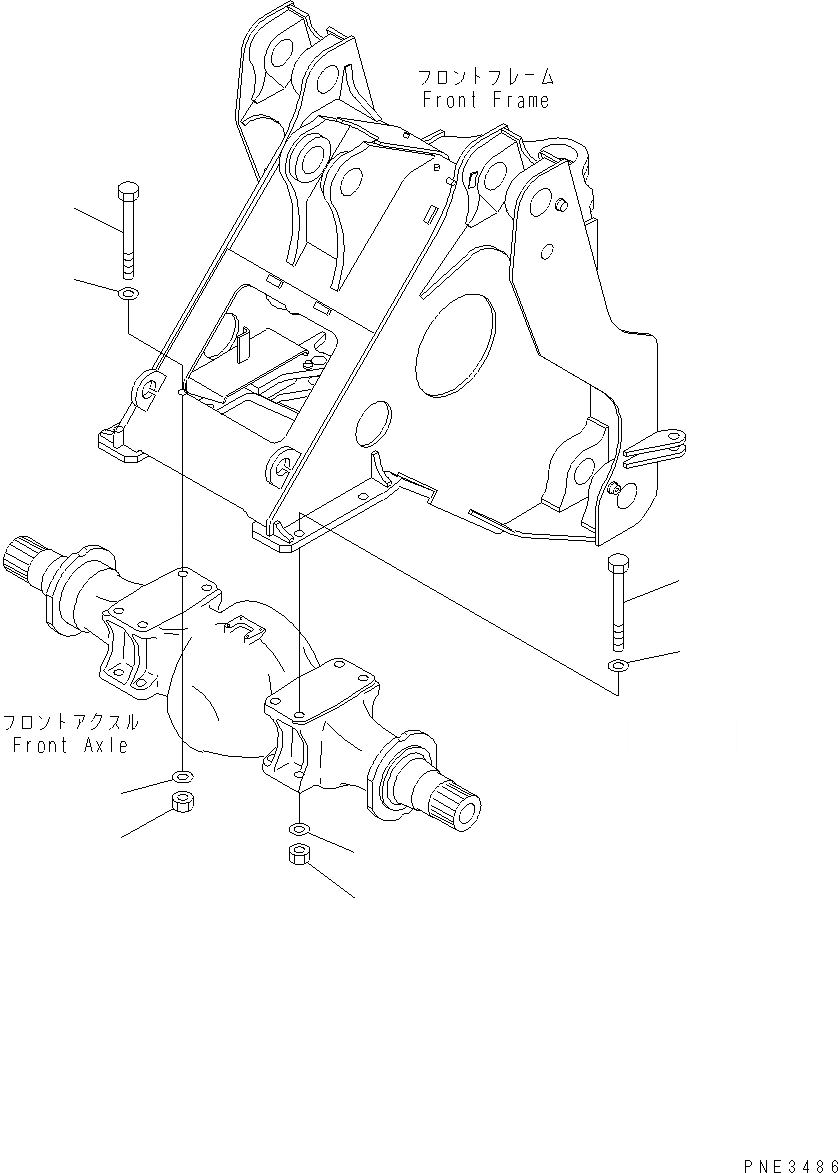 フロントフレーム
Front Frame

フロントアクスル
Front Axle

PNE3486